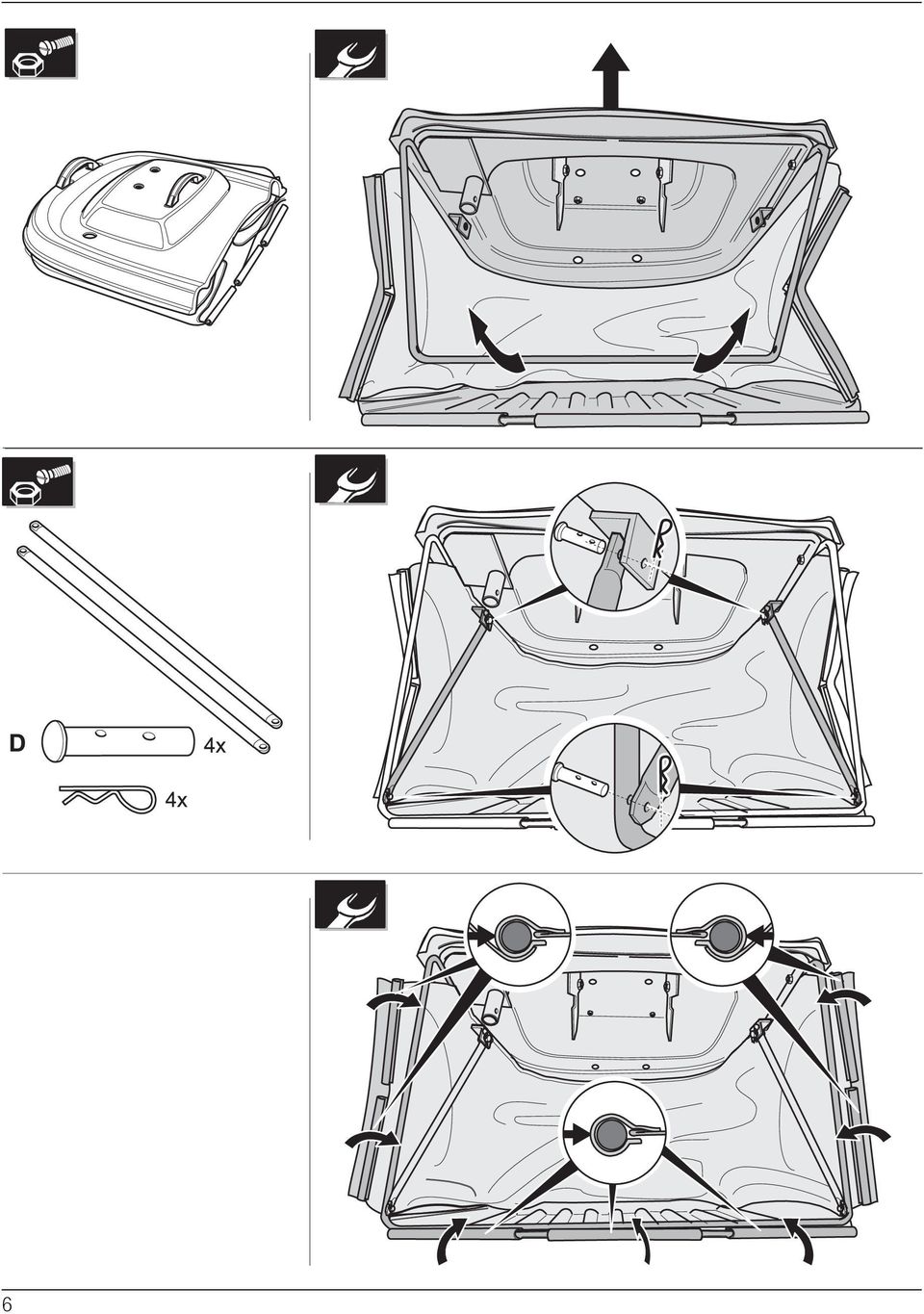 D

4x

4x

6