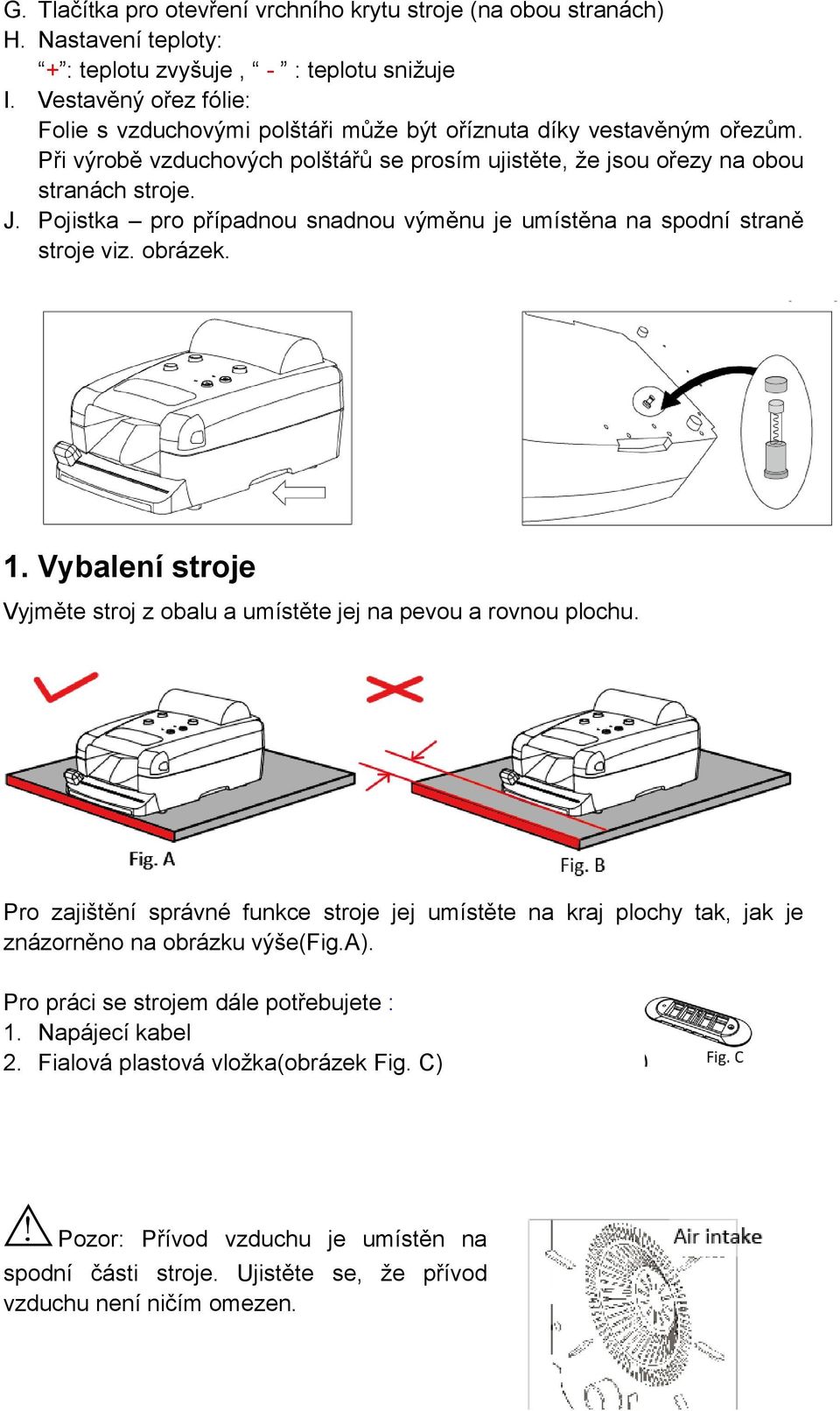 G. Tlačítka pro otevření vrchního krytu stroje (na obou stranách)
H. Nastavení teploty:
“+”: teplotu zvyšuje , “ - ” : teplotu snižuje
I. Vestavěný ořez fólie:
Folie s vzduchovými polštáři může být oříznuta díky vestavěným ořezům. Při výrobě vzduchových polštářů se prosím ujistěte, že jsou ořezy na obou stranách stroje.
J. Pojistka – pro případnou snadnou výměnu je umístěna na spodní straně stroje viz. obrázek.

1. Vybalení stroje
Vyjměte stroj z obalu a umístěte jej na pevou a rovnou plochu.

Fig. A
Fig. B

Pro zajištění správné funkce stroje jej umístěte na kraj plochy tak, jak je znázorněno na obrázku výše(Fig.A).

Pro práci se strojem dále potřebujete :
1. Napájecí kabel
2. Fialová plastová vložka(obrázek Fig. C)

Fig. C

Pozor: Přívod vzduchu je umístěn na spodní části stroje. Ujistěte se, že přívod vzduchu není ničím omezen.

Air intake