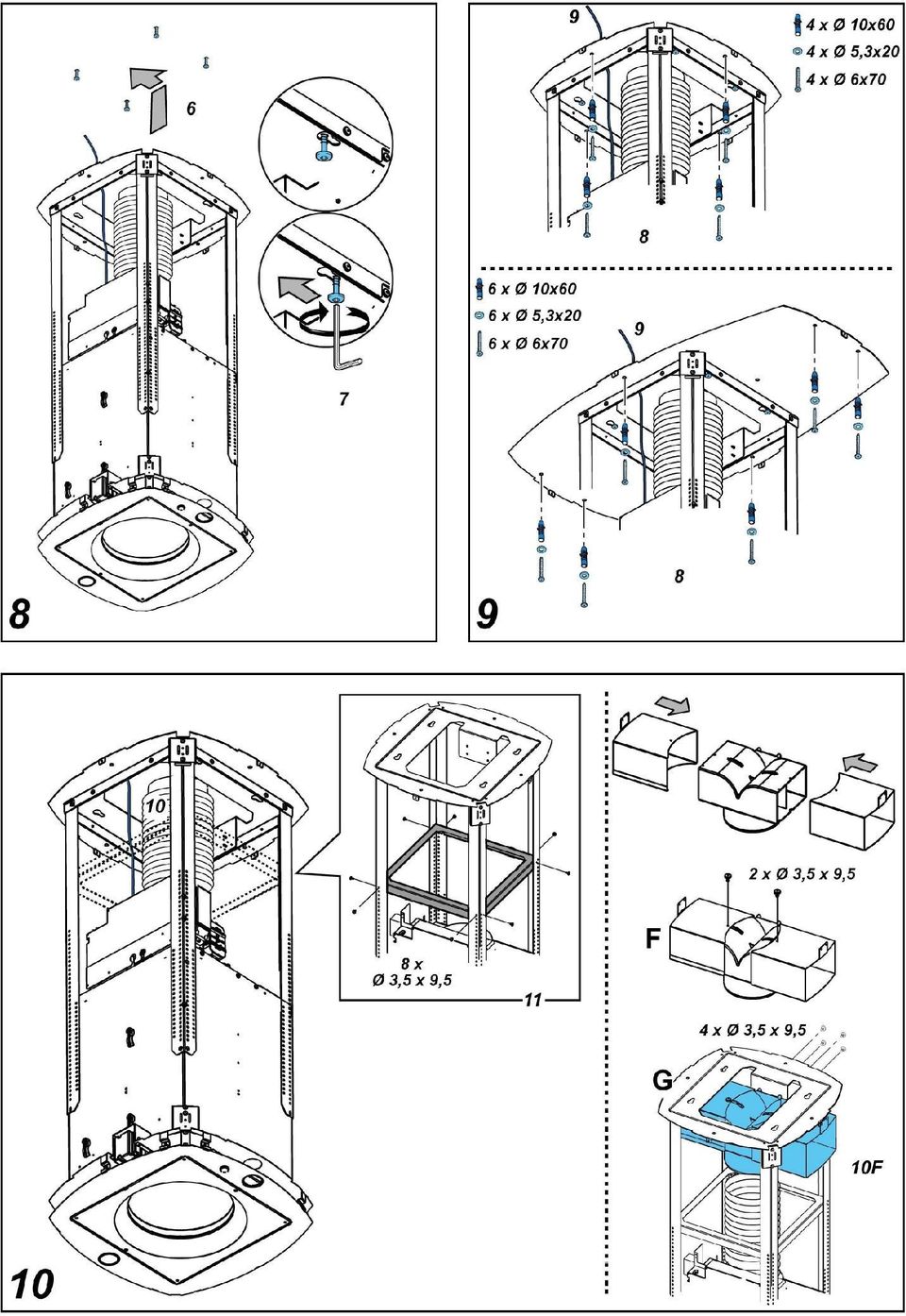 6

7

8

9

4 x Ø 10x60
4 x Ø 5,3x20
4 x Ø 6x70

8

6 x Ø 10x60
6 x Ø 5,3x20
6 x Ø 6x70

9

8

9

10

8 x
Ø 3,5 x 9,5

11

2 x Ø 3,5 x 9,5

F

4 x Ø 3,5 x 9,5

G

10F

10