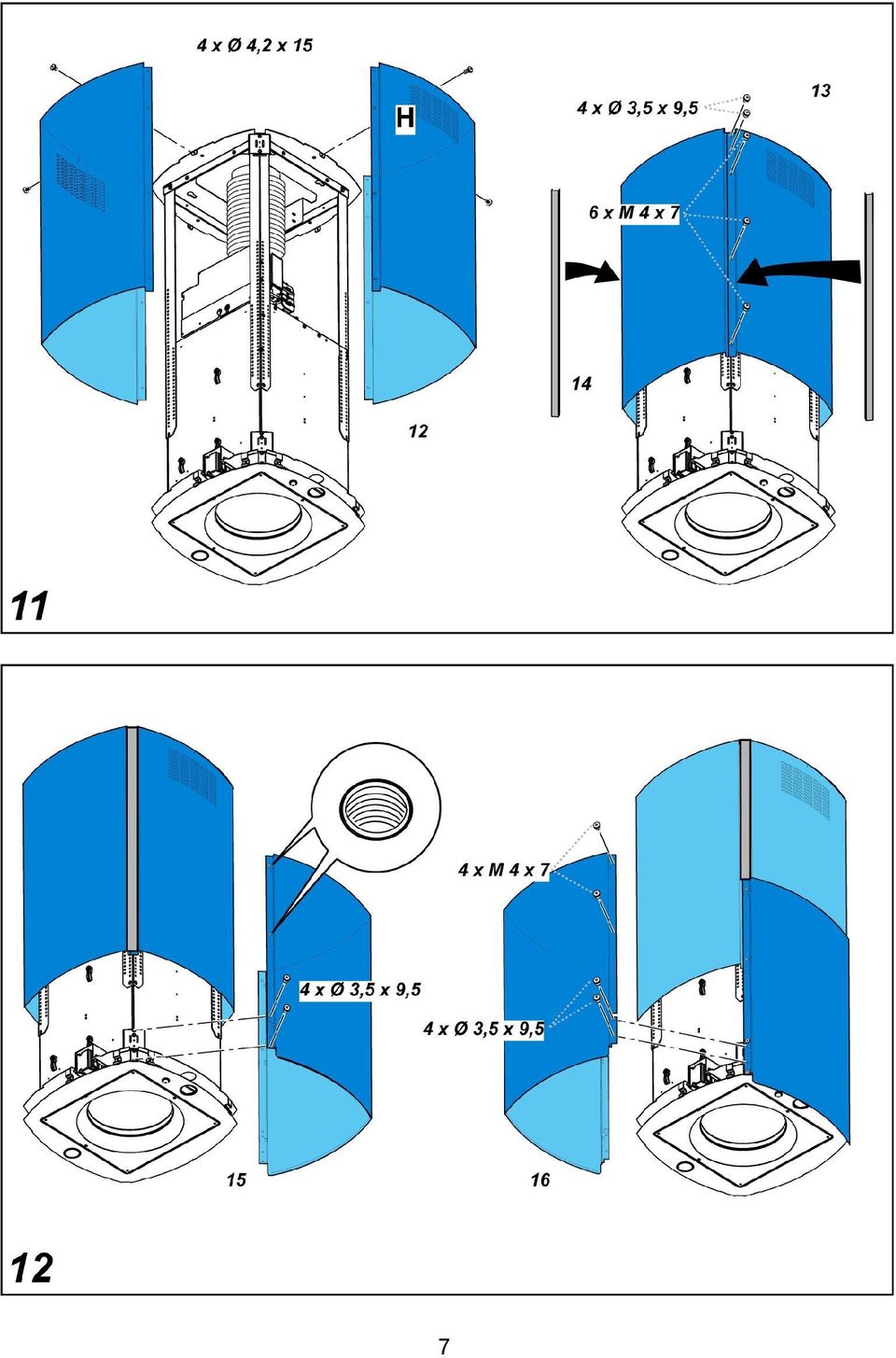 4 x Ø 4,2 x 15

H

4 x Ø 3,5 x 9,5

13

6 x M 4 x 7

14

12

11

4 x M 4 x 7

4 x Ø 3,5 x 9,5

4 x Ø 3,5 x 9,5

15

16

12

7