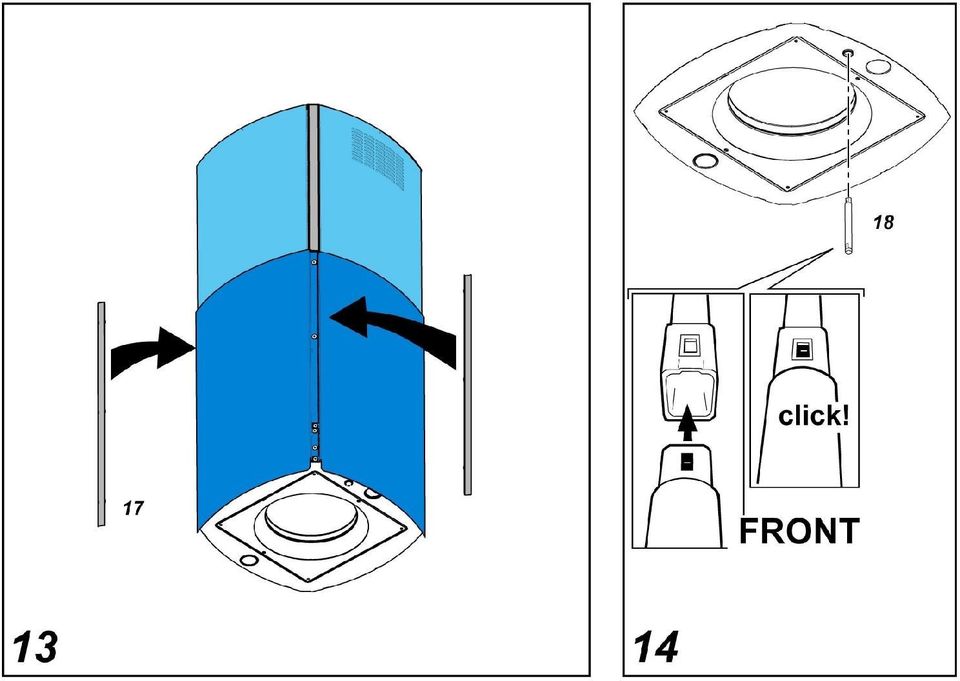 17

13

18

click!

FRONT

14