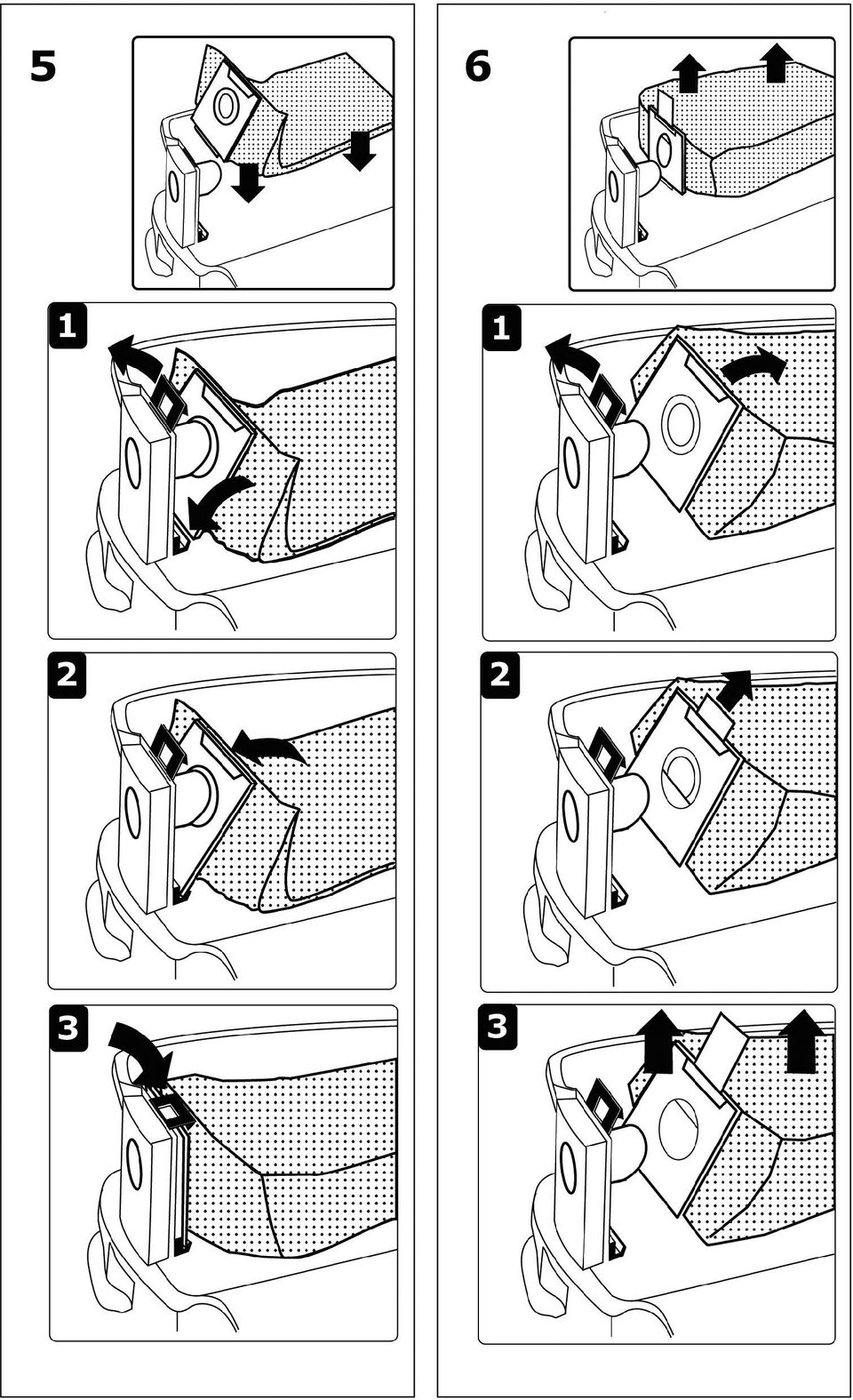 5

1

2

3

6

1

2

3