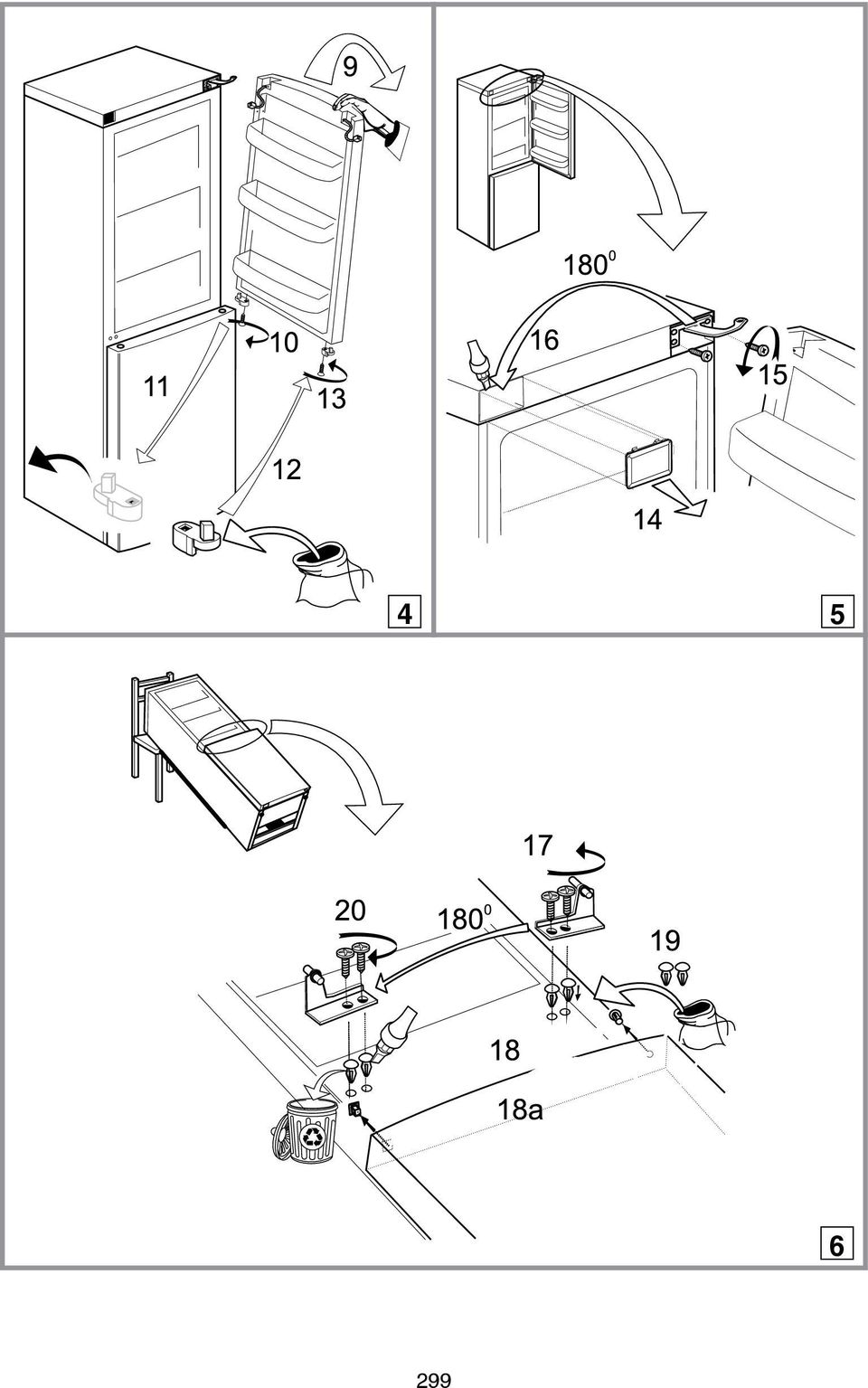 9

10

11

13

12

4

$180^0$

16

15

14

5

17

20

$180^0$

19

18

18a

6

299