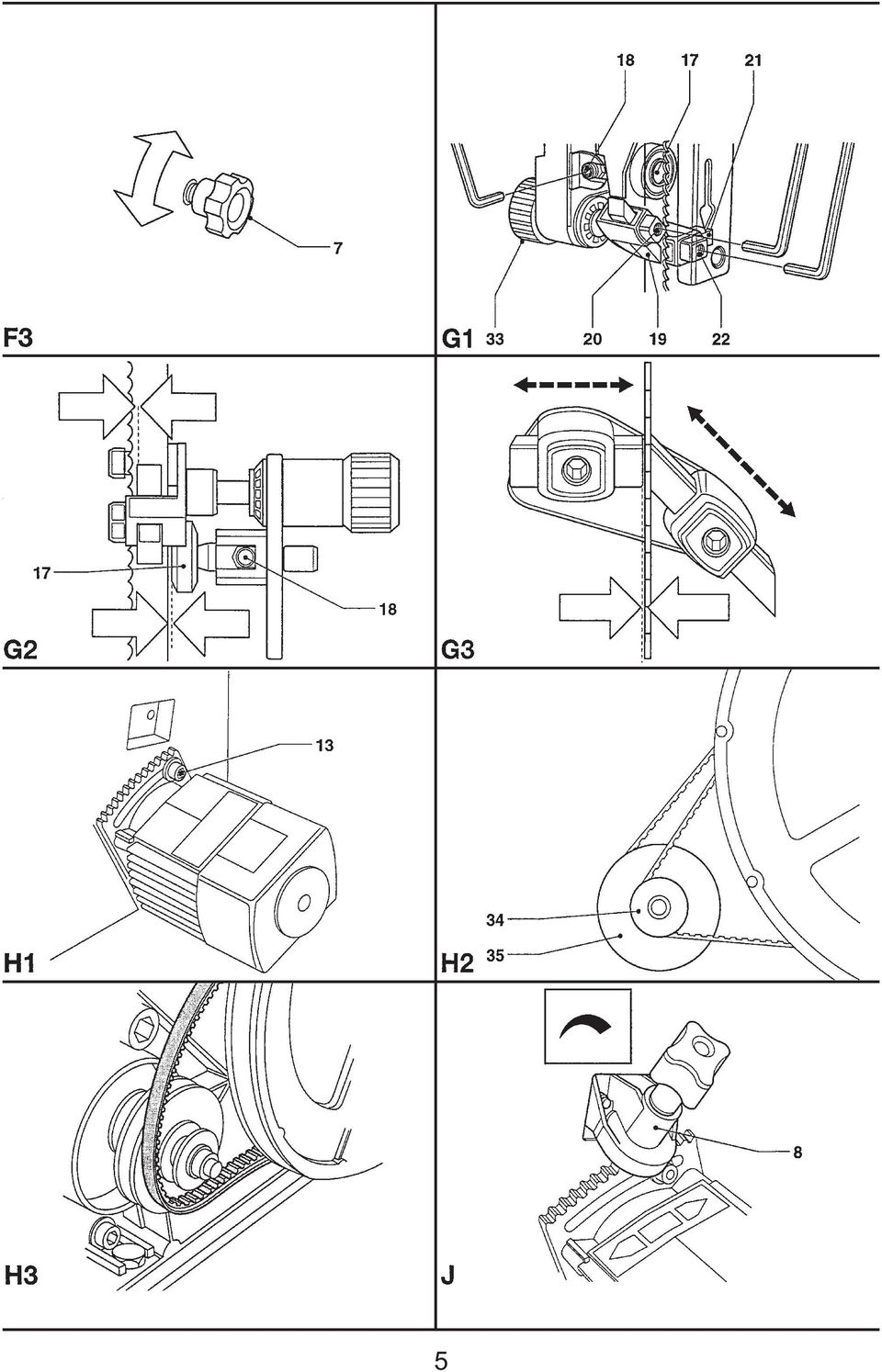 7

F3

18 17 21

G1 33 20 19 22

17

18

G2

G3

13

H1

34

H2 35

H3

8

J

5