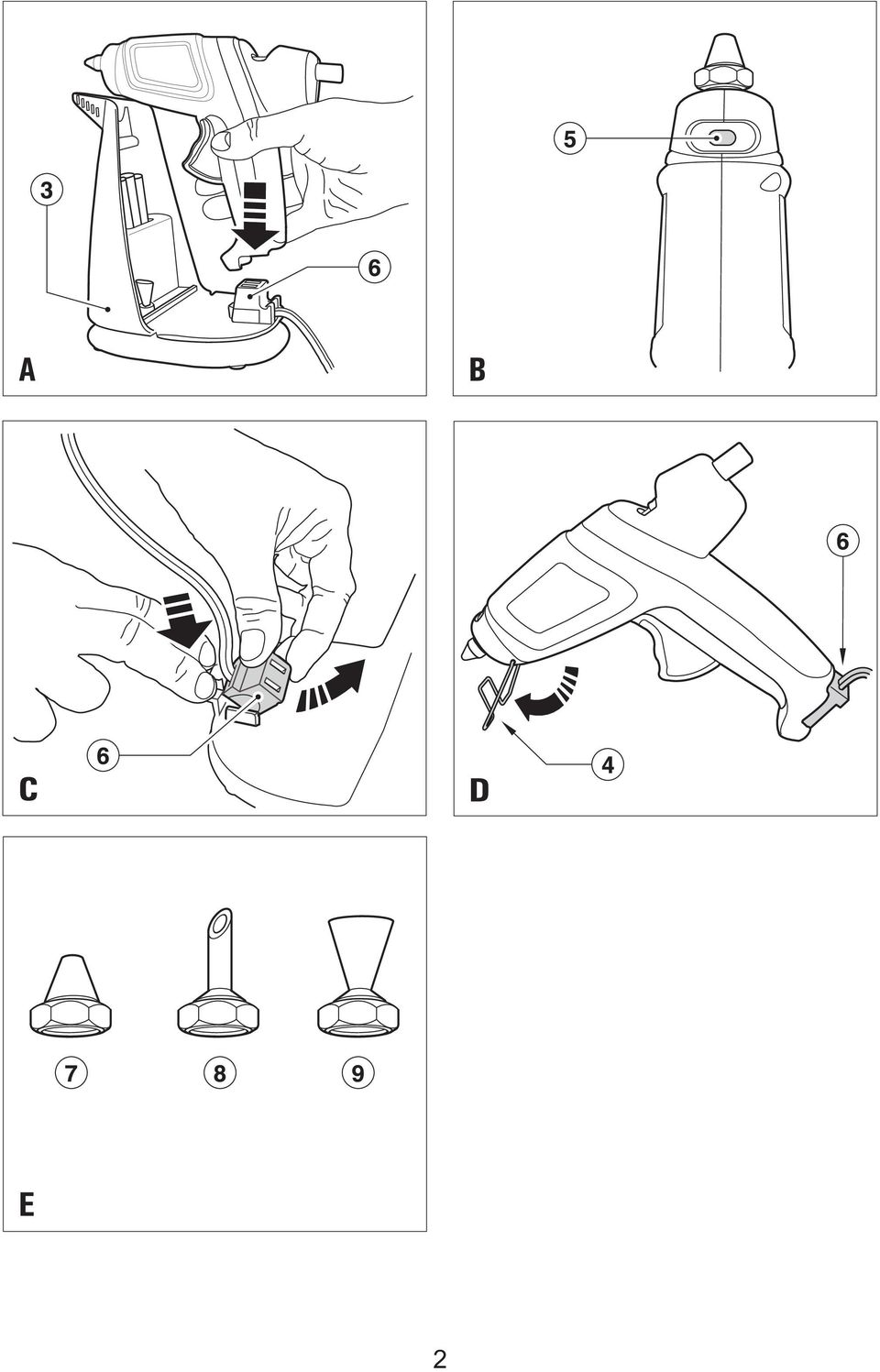 3

6

A

5

B

6

C

6

4

D

7

8

9

E

2