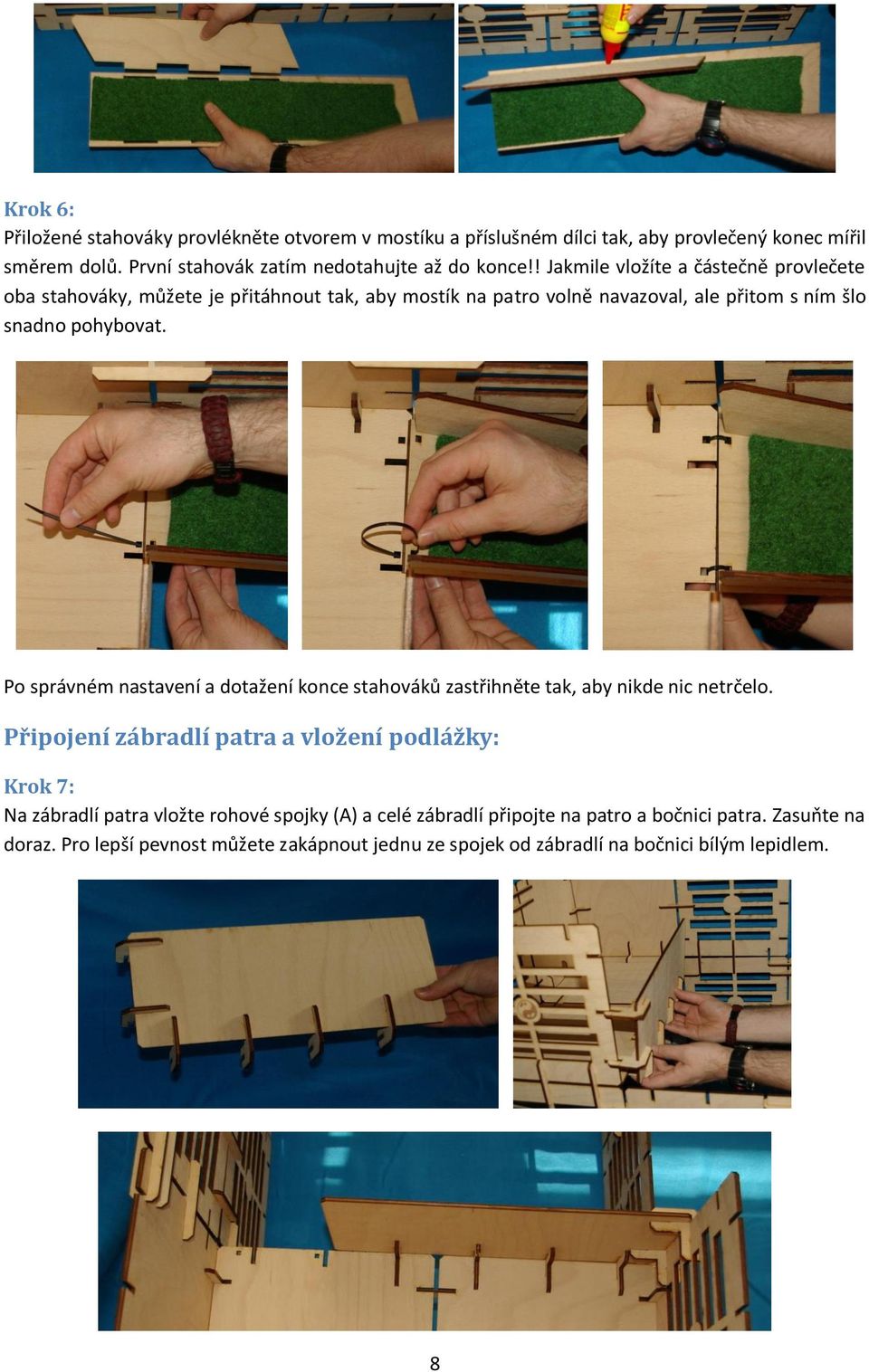 Krok 6:
Přiložené stahováky provlékněte otvorem v mostíku a příslušném dílci tak, aby provlečený konec mířil směrem dolů. První stahovák zatím nedotahujte až do konce!! Jakmile vložíte a částečně provlečete oba stahováky, můžete je přitáhnout tak, aby mostík na patro volně navazoval, ale přitom s ním šlo snadno pohybovat.

Po správném nastavení a dotažení konce stahováků zastřihněte tak, aby nikde nic netrčelo.

Připojení zábradlí patra a vložení podlážky:

Krok 7:
Na zábradlí patra vložte rohové spojky (A) a celé zábradlí připojte na patro a bočnici patra. Zasuňte na doraz. Pro lepší pevnost můžete zakápnout jednu ze spojek od zábradlí na bočnici bílým lepidlem.

8