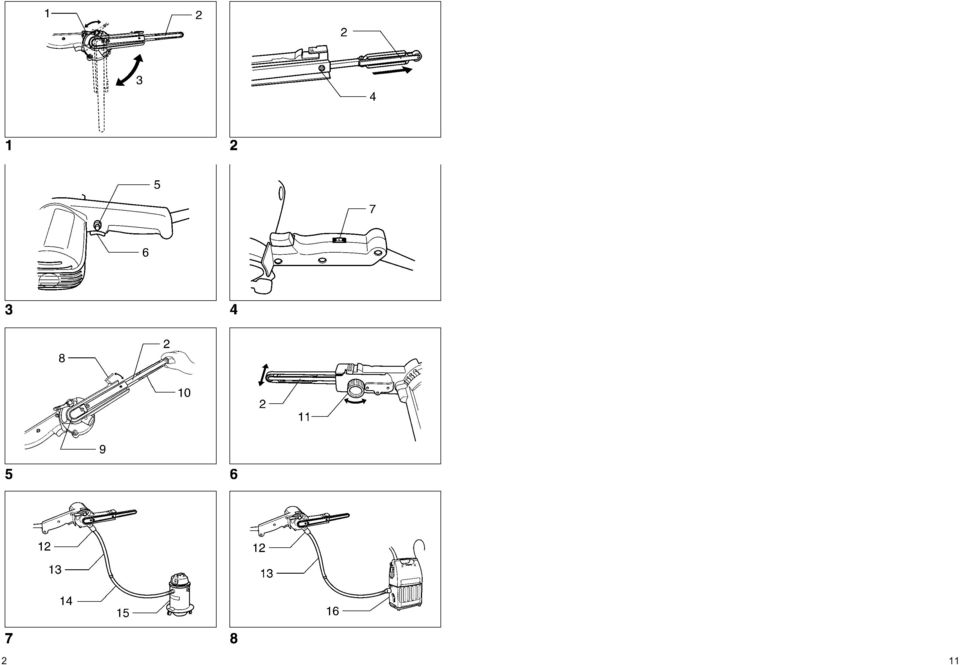 1
2
3
1

2
4
2

5
6
3

7
4

8
2
10
9
5

2
11
6

12
13
14
15
7

12
13
16
8

2

11