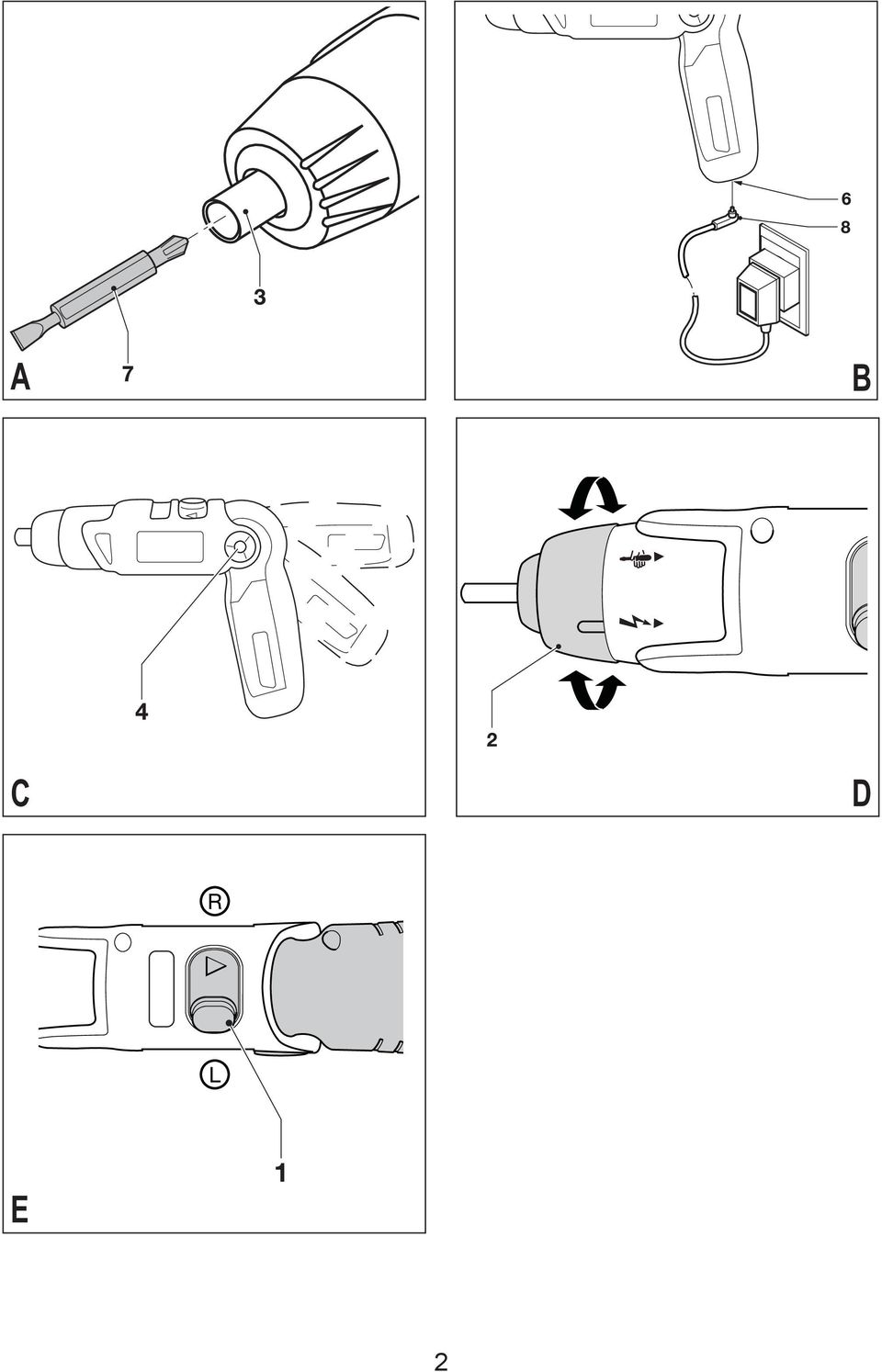 3
A
7

6
8
B

4
C

2
D

R
L
1
E

2