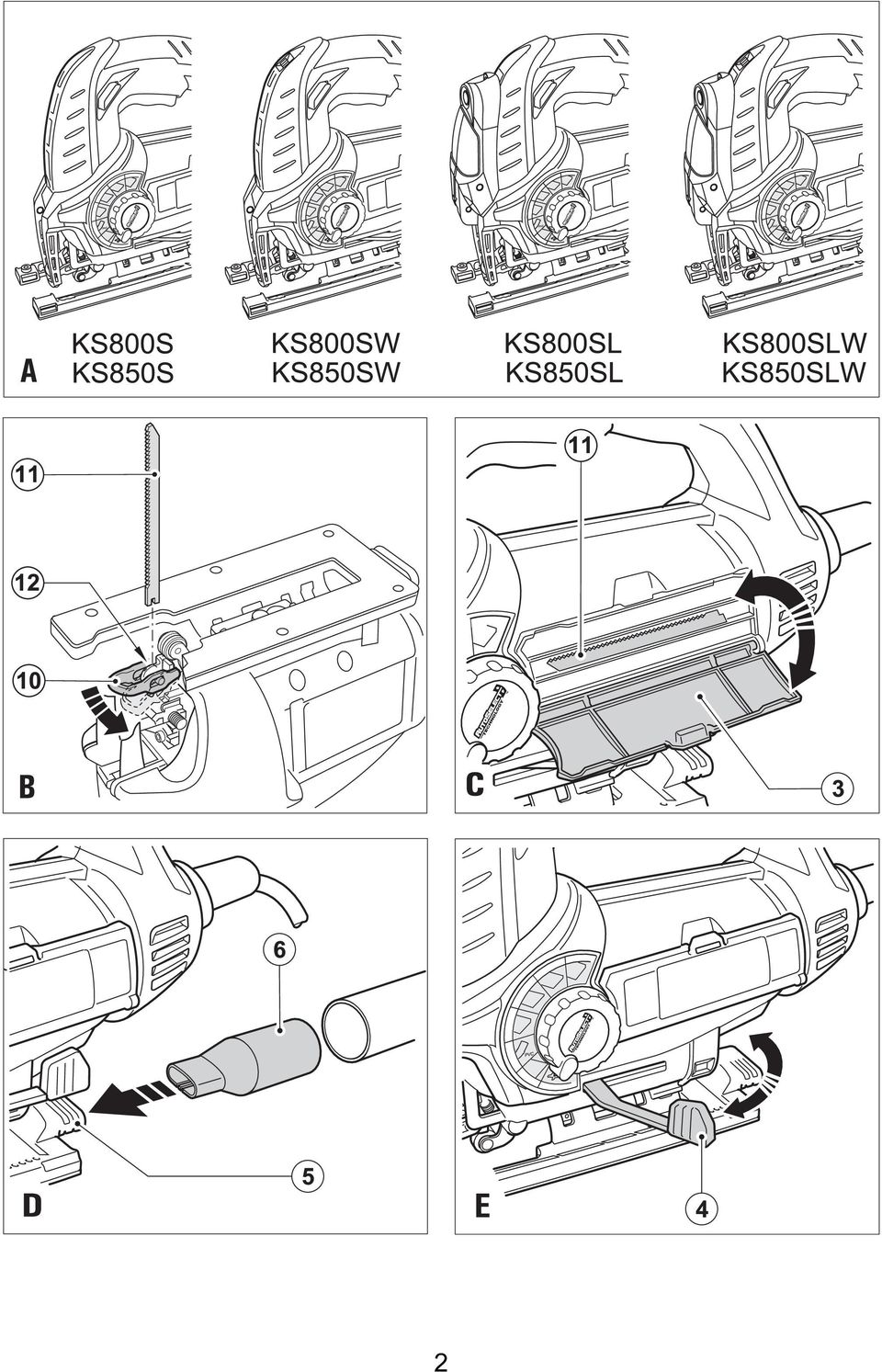 A

KS800S
KS850S

KS800SW
KS850SW

KS800SL
KS850SL

KS800SLW
KS850SLW

11

12

10

B

11

C

3

6

5

D

E

4

2