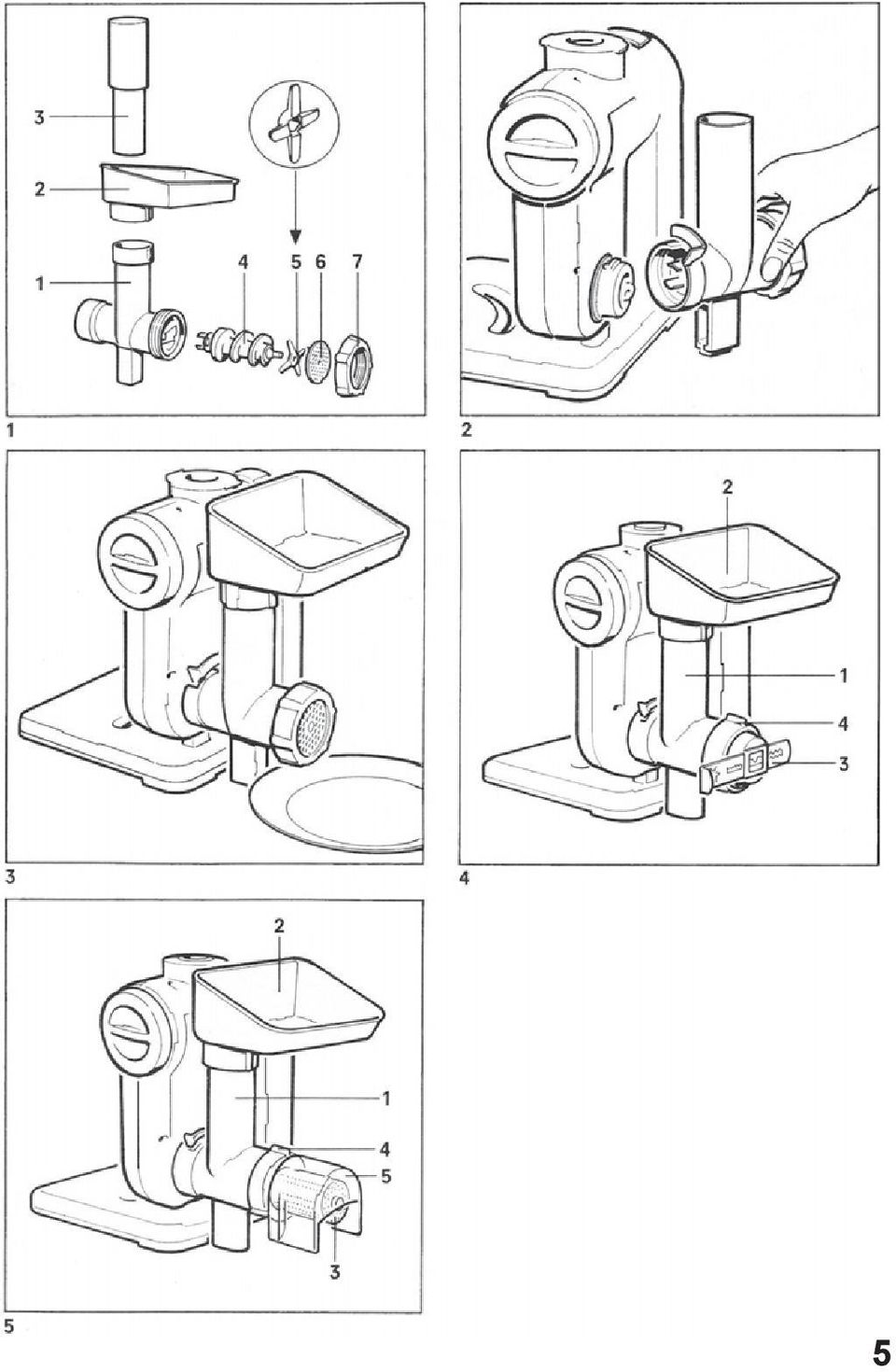 3
2
1
4
5
6
7
1
2
3
2
1
4
3
4
2
1
4
5
3
5
5