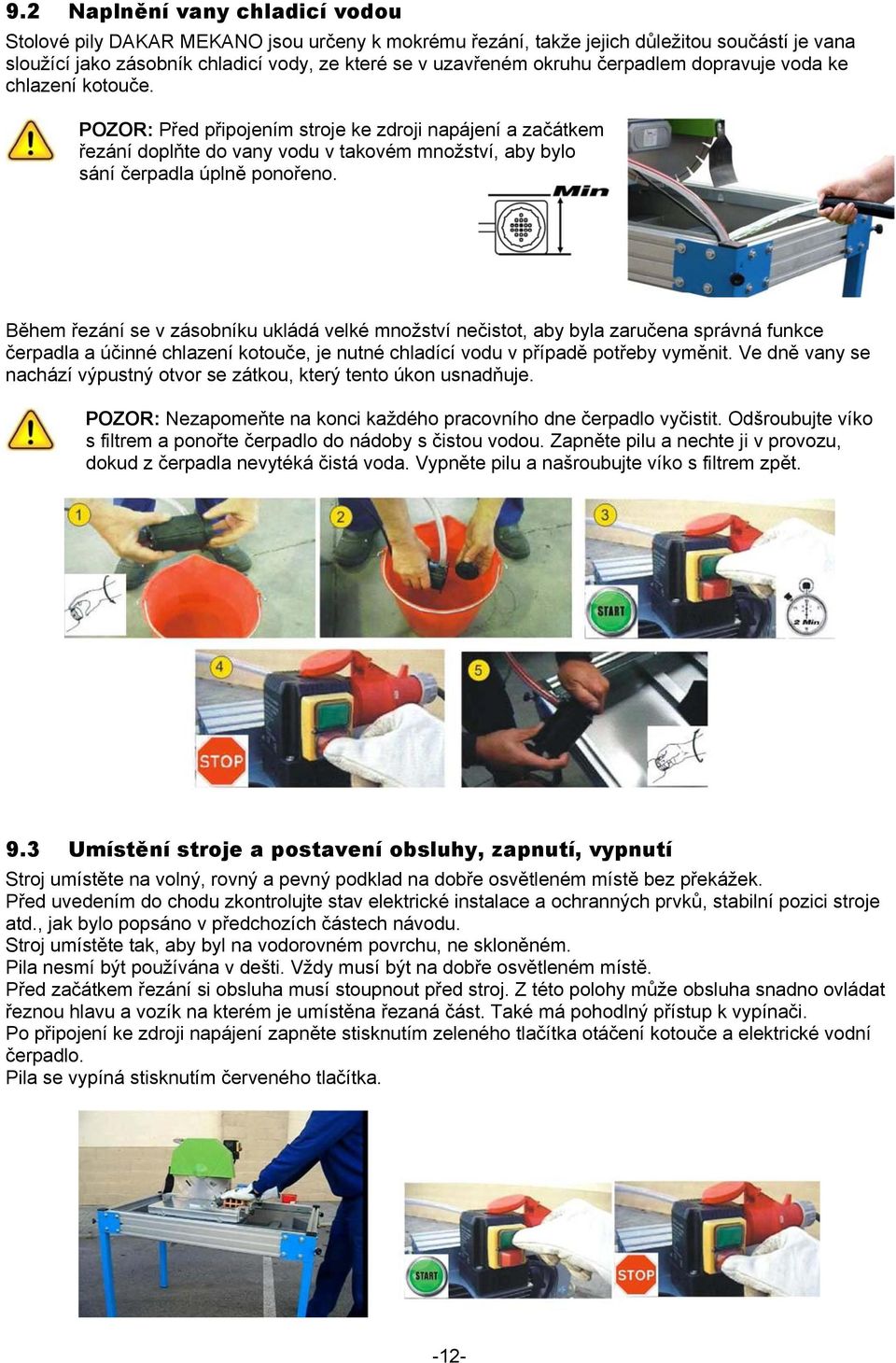 9.2 Naplnění vany chladicí vodou

Stolové pily DAKAR MEKANO jsou určeny k mokrému řezání, takže jejich důležitou součástí je vana sloužící jako zásobník chladicí vody, ze které se v uzavřeném okruhu čerpadlem dopravuje voda ke chlazení kotouče.

POZOR: Před připojením stroje ke zdroji napájení a začátkem řezání doplňte do vany vodu v takovém množství, aby bylo sání čerpadla úplně ponořeno.

Min

Během řezání se v zásobníku ukládá velké množství nečistot, aby byla zaručena správná funkce čerpadla a účinné chlazení kotouče, je nutné chladící vodu v případě potřeby vyměnit. Ve dně vany se nachází výpustný otvor se zátkou, který tento úkon usnadňuje.

POZOR: Nezapomeňte na konci každého pracovního dne čerpadlo vyčistit. Odšroubujte víko s filtrem a ponořte čerpadlo do nádoby s čistou vodou. Zapněte pilu a nechte ji v provozu, dokud z čerpadla nevytéká čistá voda. Vypněte pilu a našroubujte víko s filtrem zpět.

1

2

3

START

2 Min

4

STOP

5

9.3 Umístění stroje a postavení obsluhy, zapnutí, vypnutí

Stroj umístěte na volný, rovný a pevný podklad na dobře osvětleném místě bez překážek.
Před uvedením do chodu zkontrolujte stav elektrické instalace a ochranných prvků, stabilní pozici stroje atd., jak bylo popsáno v předchozích částech návodu.
Stroj umístěte tak, aby byl na vodorovném povrchu, ne skloněném.
Pila nesmí být používána v dešti. Vždy musí být na dobře osvětleném místě.
Před začátkem řezání si obsluha musí stoupnout před stroj. Z této polohy může obsluha snadno ovládat řeznou hlavu a vozík na kterém je umístěna řezaná část. Také má pohodlný přístup k vypínači.
Po připojení ke zdroji napájení zapněte stisknutím zeleného tlačítka otáčení kotouče a elektrické vodní čerpadlo.
Pila se vypíná stisknutím červeného tlačítka.

START

STOP

-12-