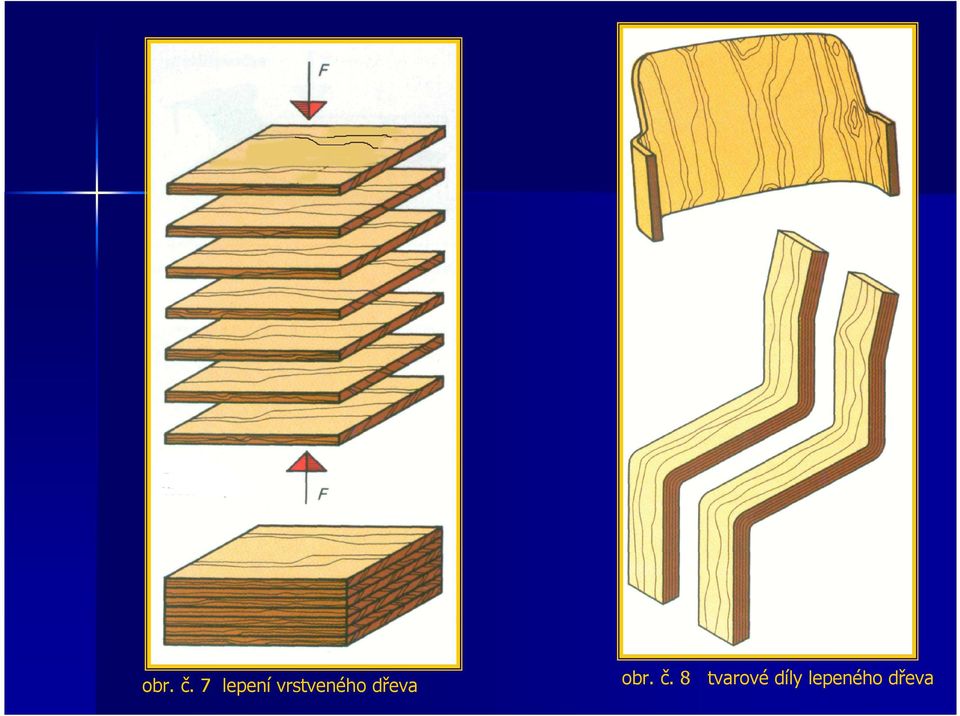 F

F

obr. č. 7 lepení vrstveného dřeva

obr. č. 8 tvarové díly lepeného dřeva