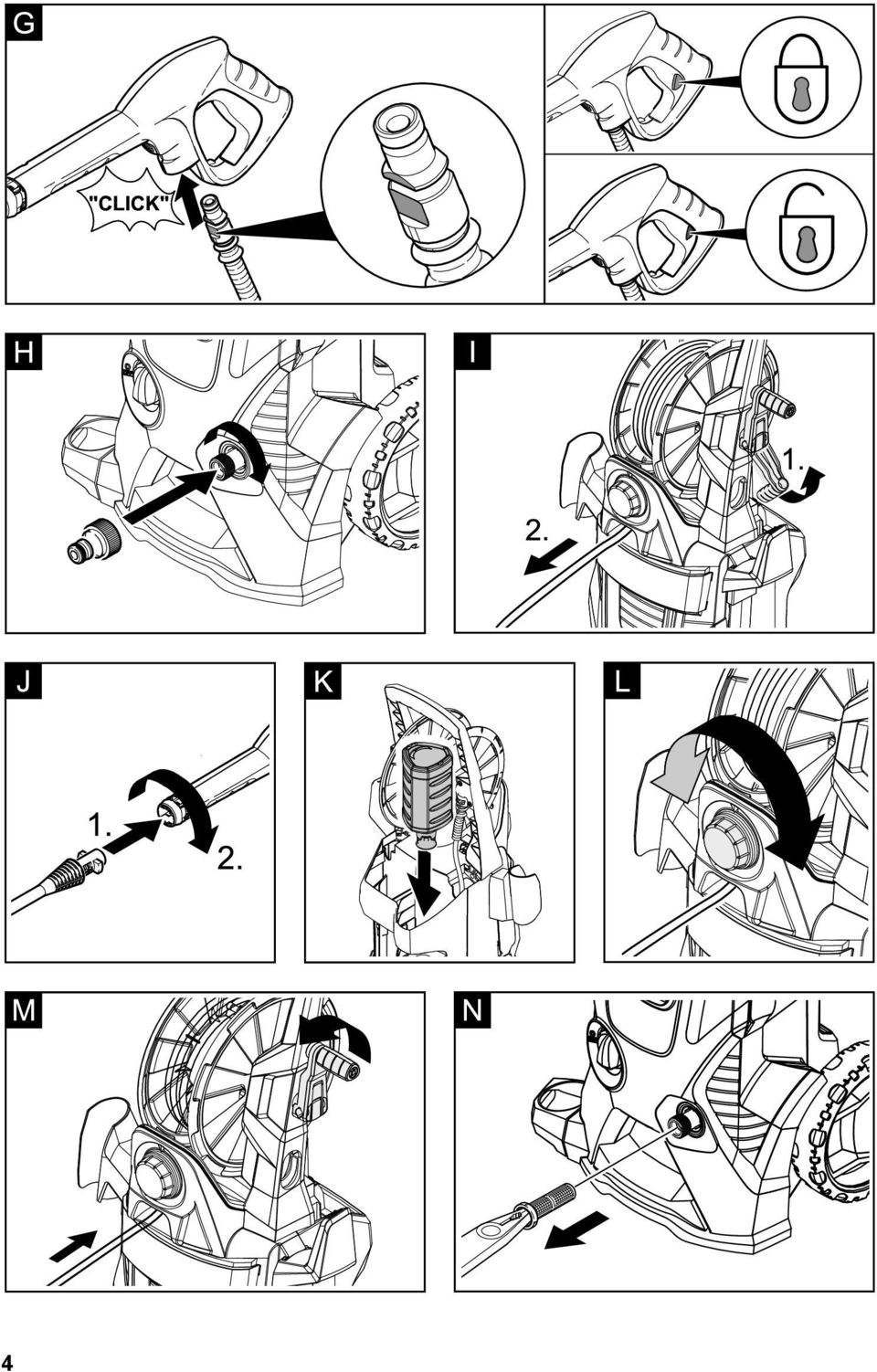 G

"CLICK"

H

I

1.

2.

J

1.

2.

K

L

M

N

4