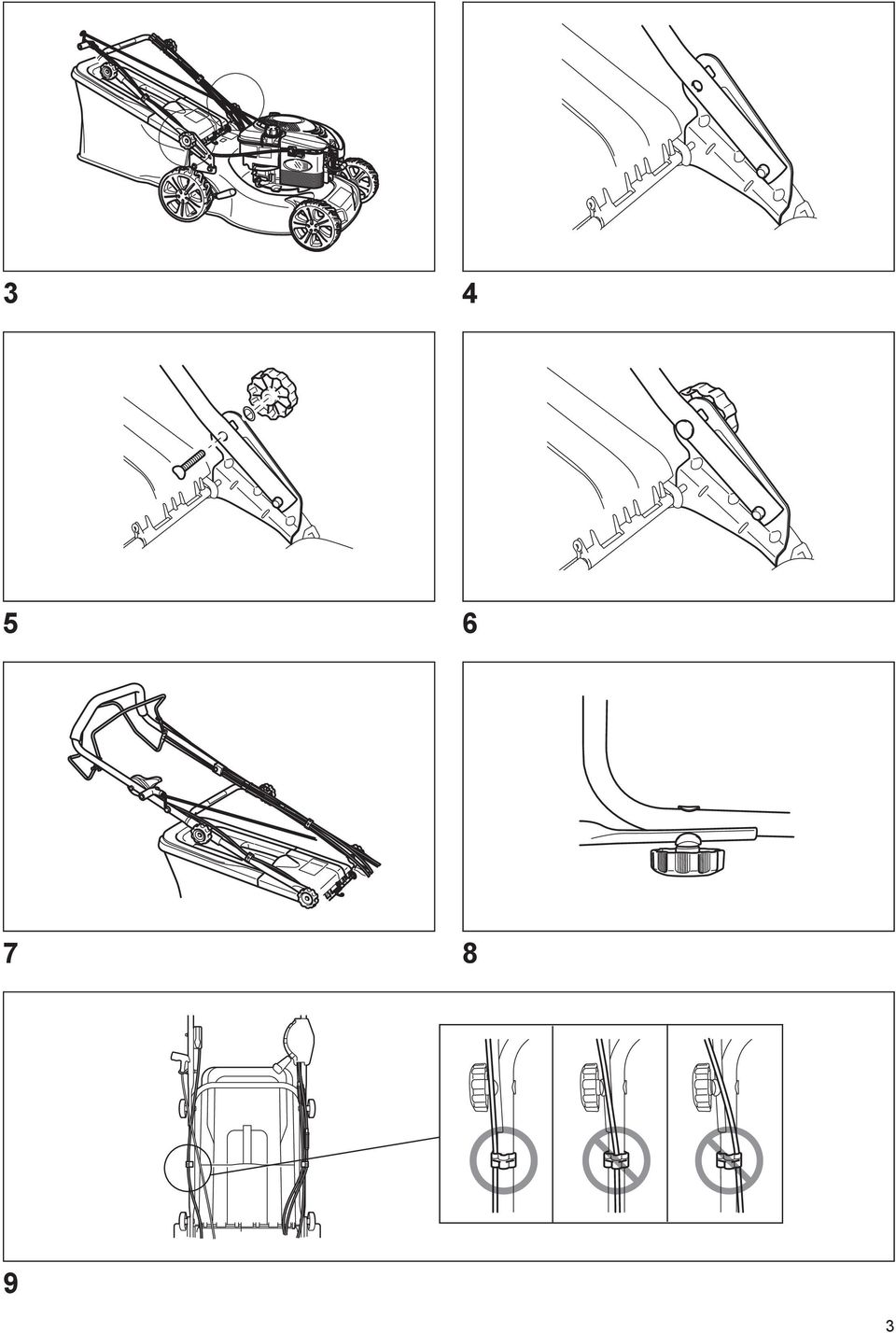 3

4

5

6

7

8

9

3