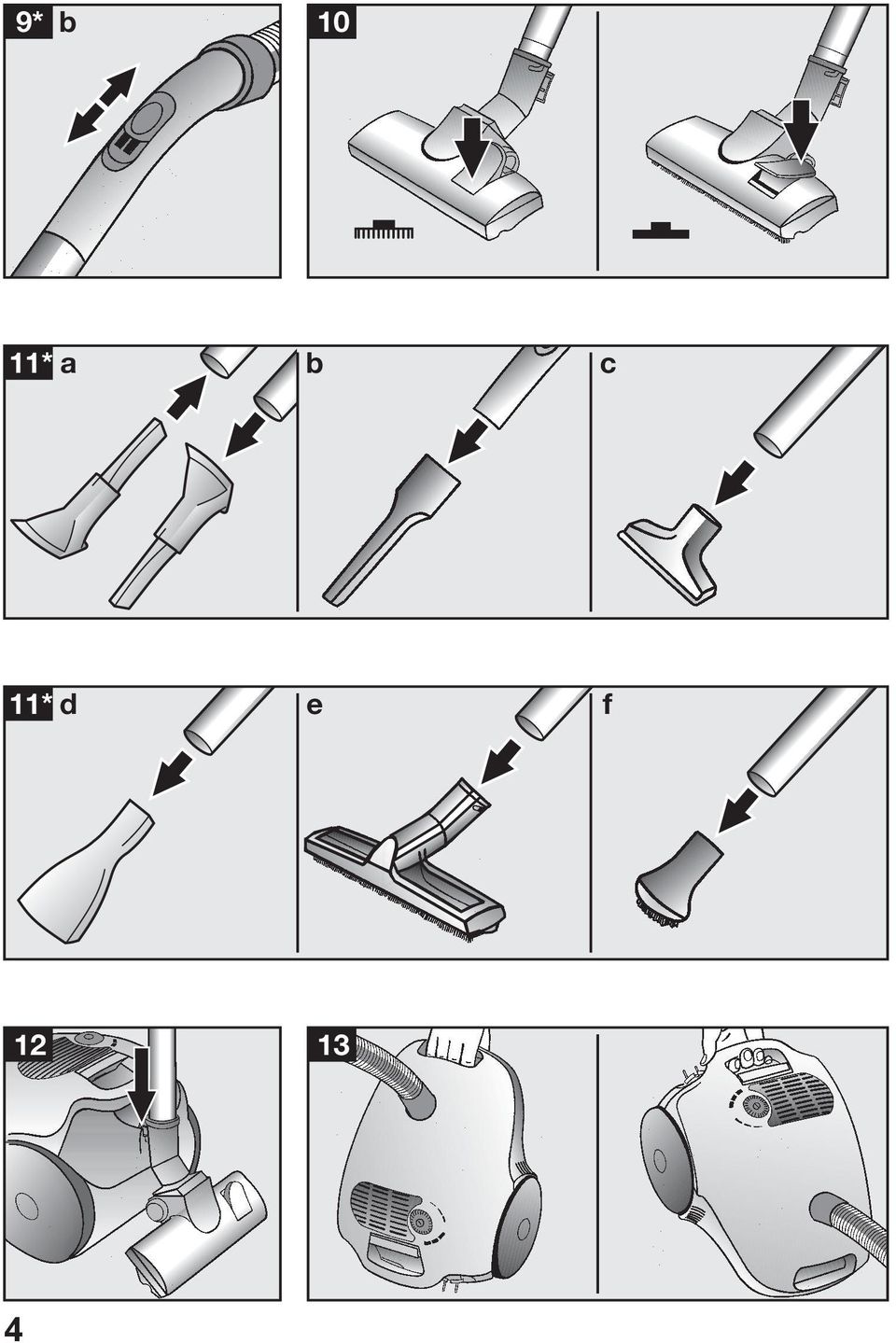 9* b

10

11* a

b

c

11* d

e

f

12

13

4