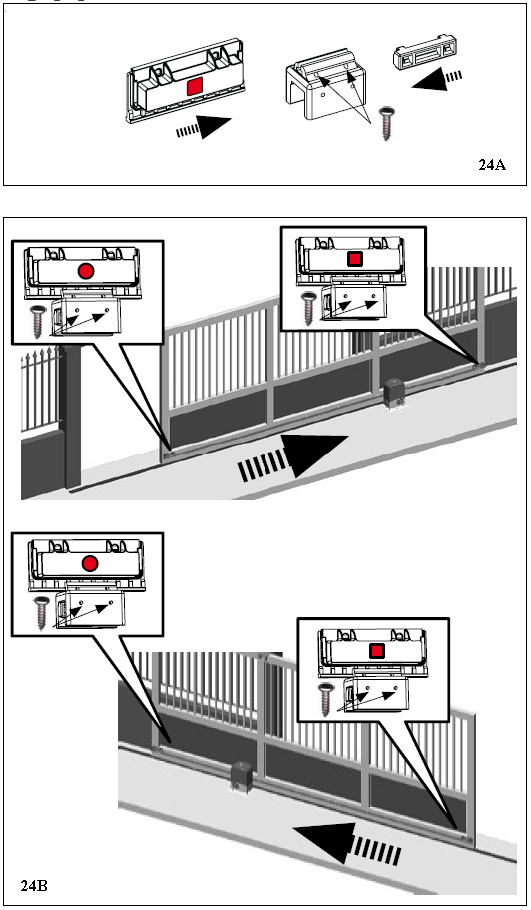 24A

24B