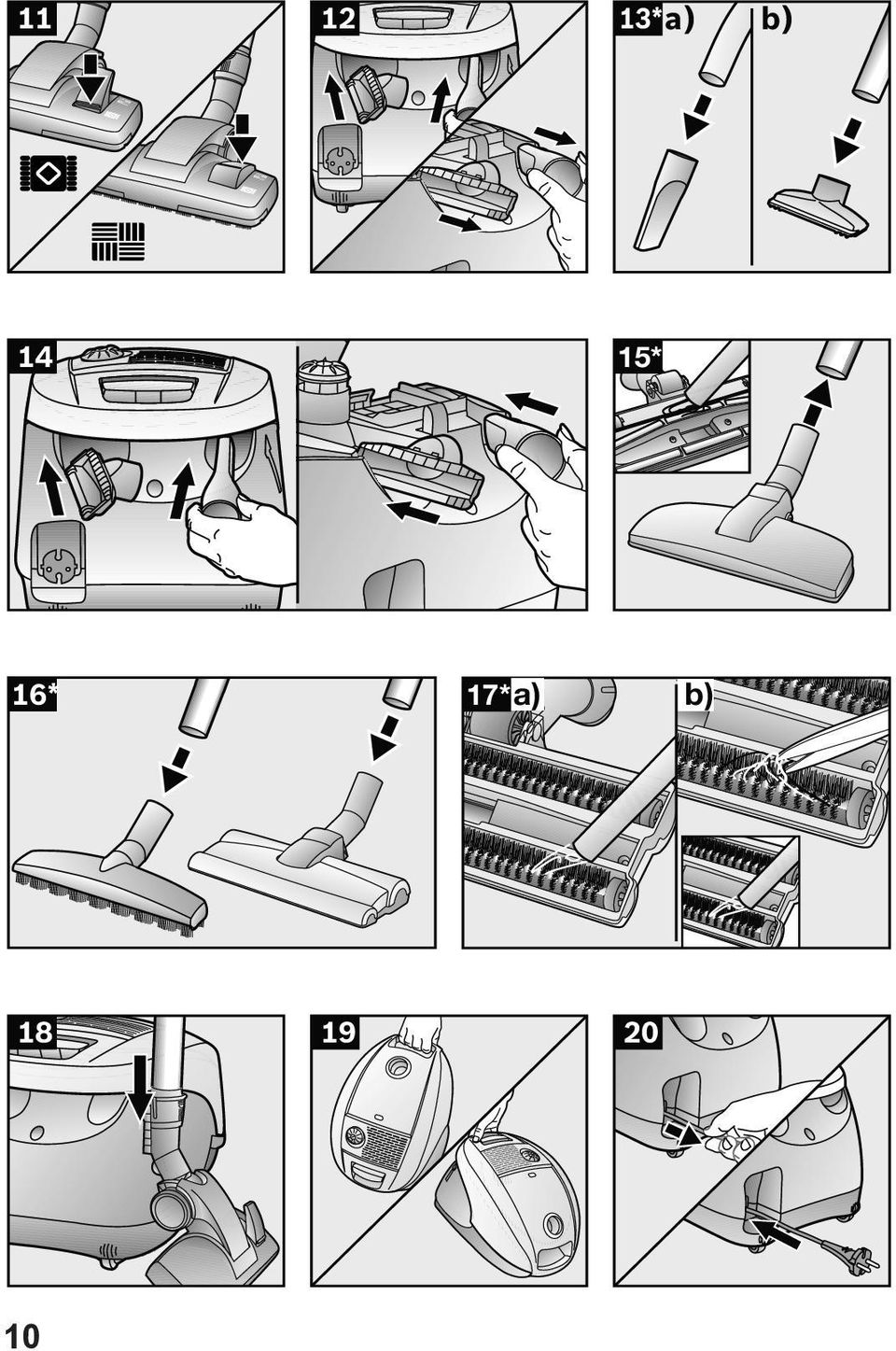 11

12

13* a)

b)

14

15*

16*

17* a)

b)

18

19

20

10