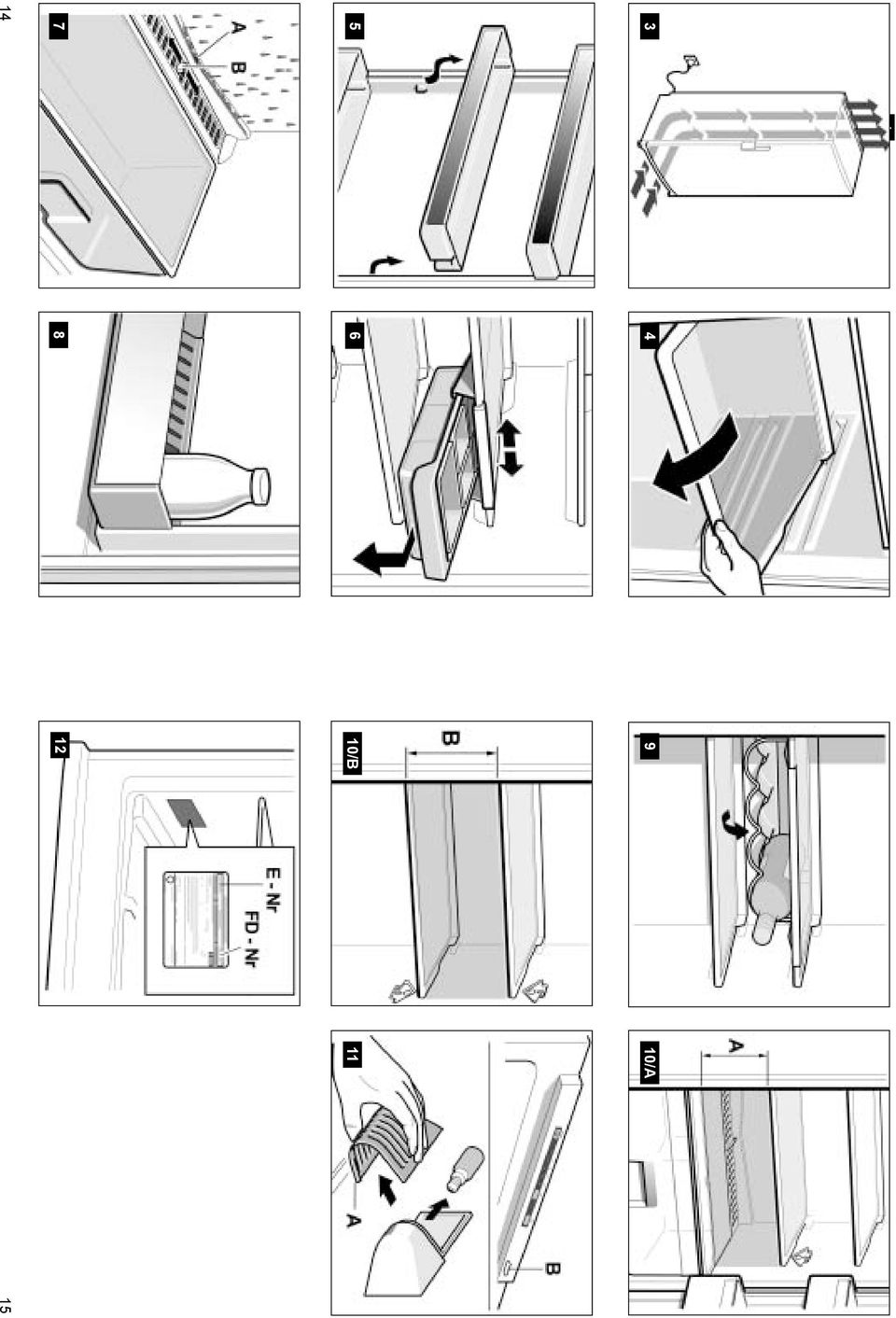 14

3

4

5

6

7

A

B

8

9

10/A

A

10/B

B

11

A

B

12

E - Nr

FD - Nr

15