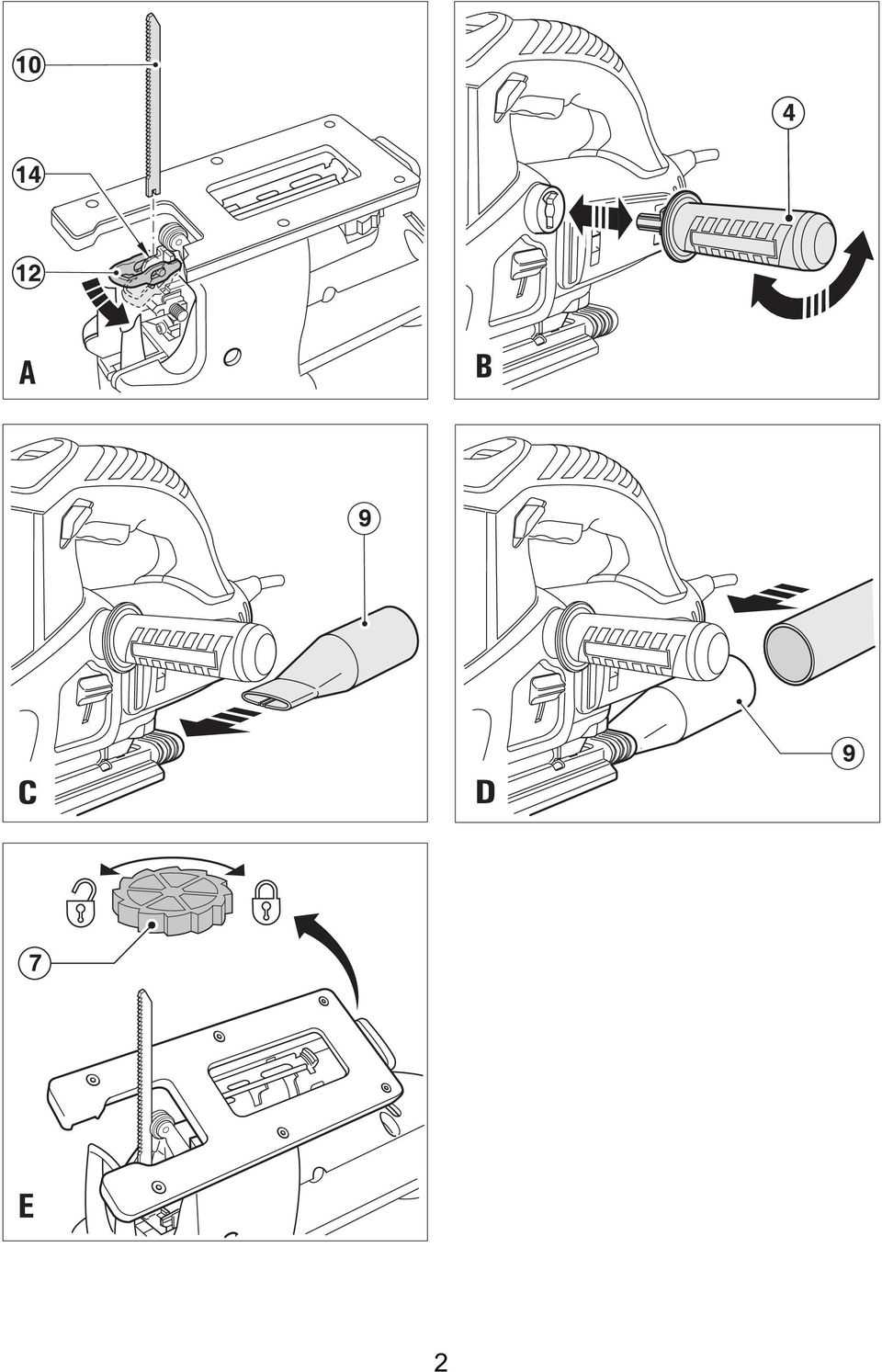 10
14
12
A
4
B
9
C
9
D
7
E
2