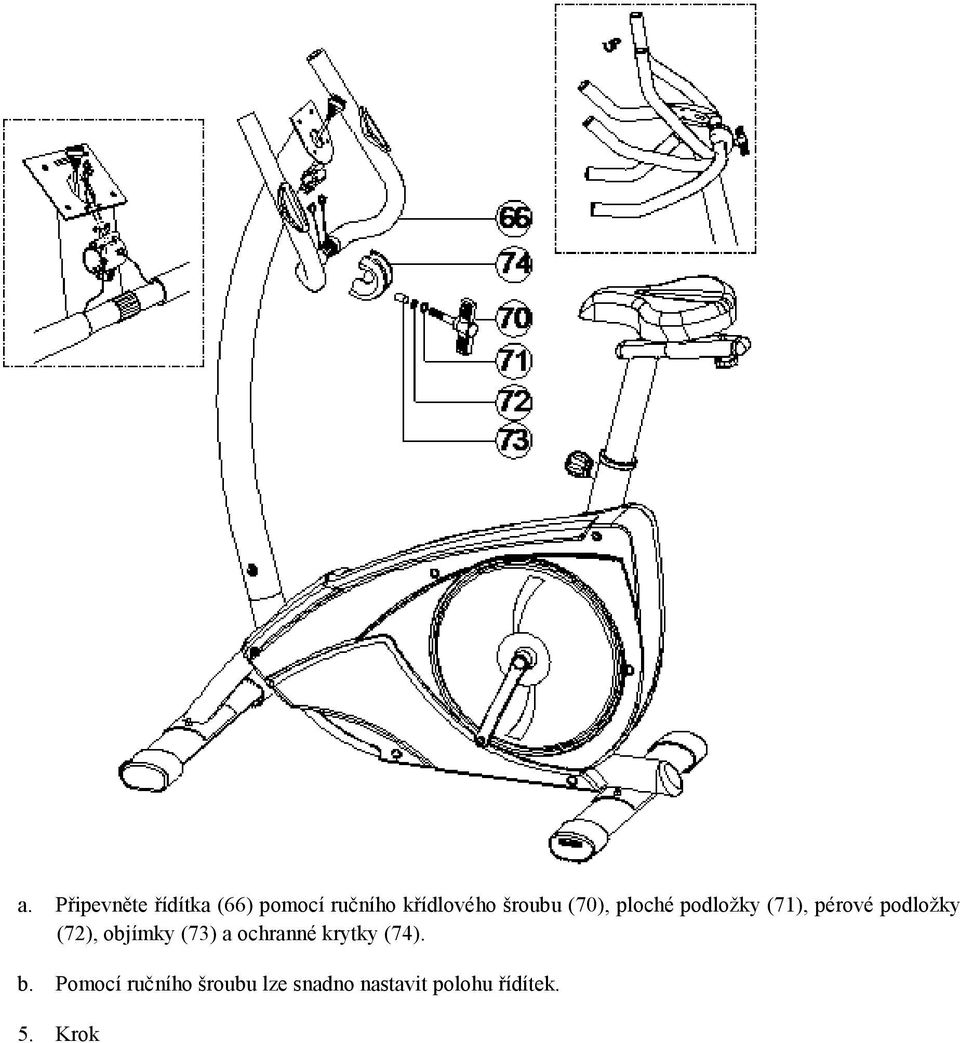 UP

66

74

70

71

72

73

a. Připevněte řídítka (66) pomocí ručního křídlového šroubu (70), ploché podložky (71), pérové podložky (72), objímky (73) a ochranné krytky (74).

b. Pomocí ručního šroubu lze snadno nastavit polohu řídítek.

5. Krok