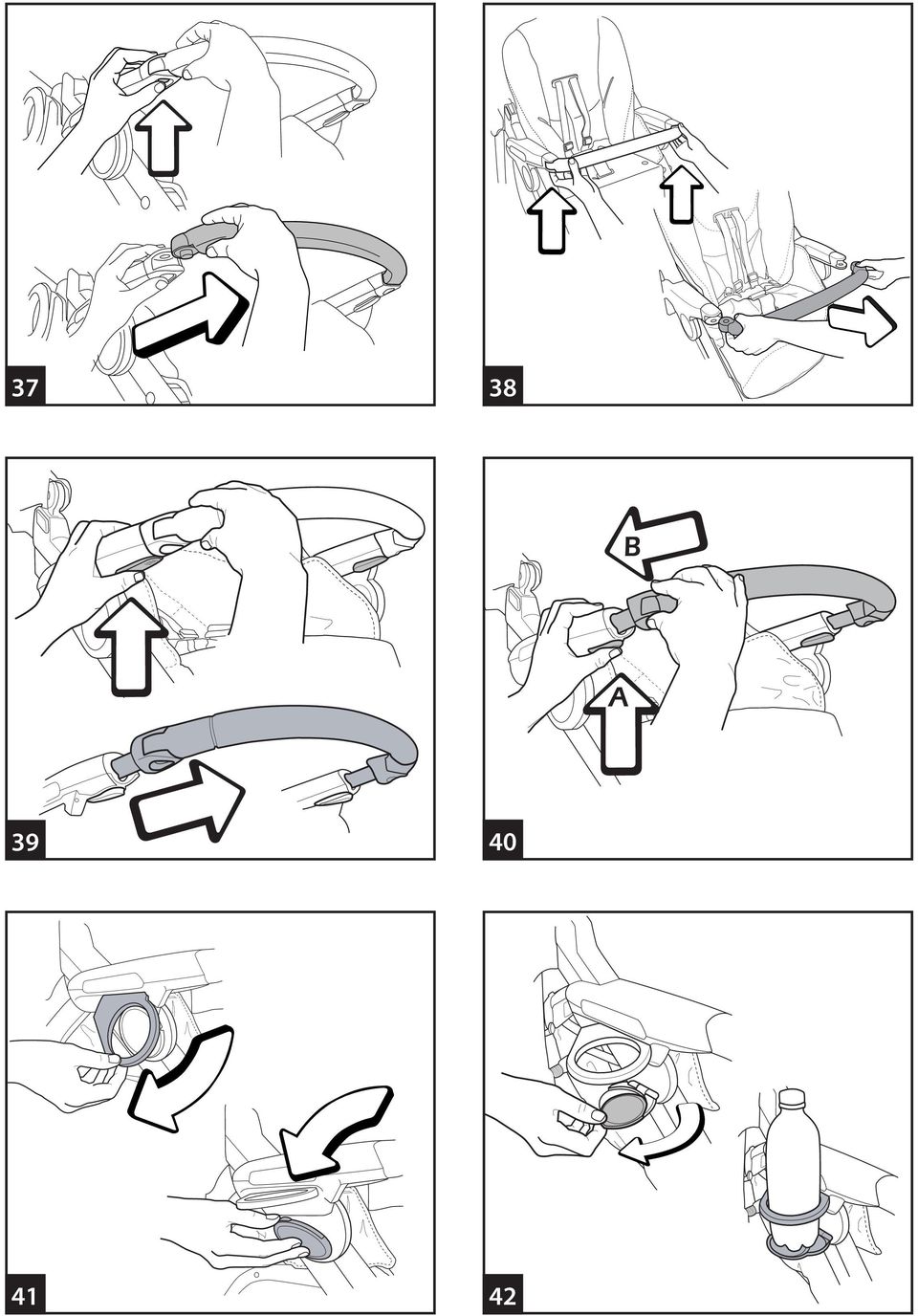 37

38

39

B

A

40

41

42