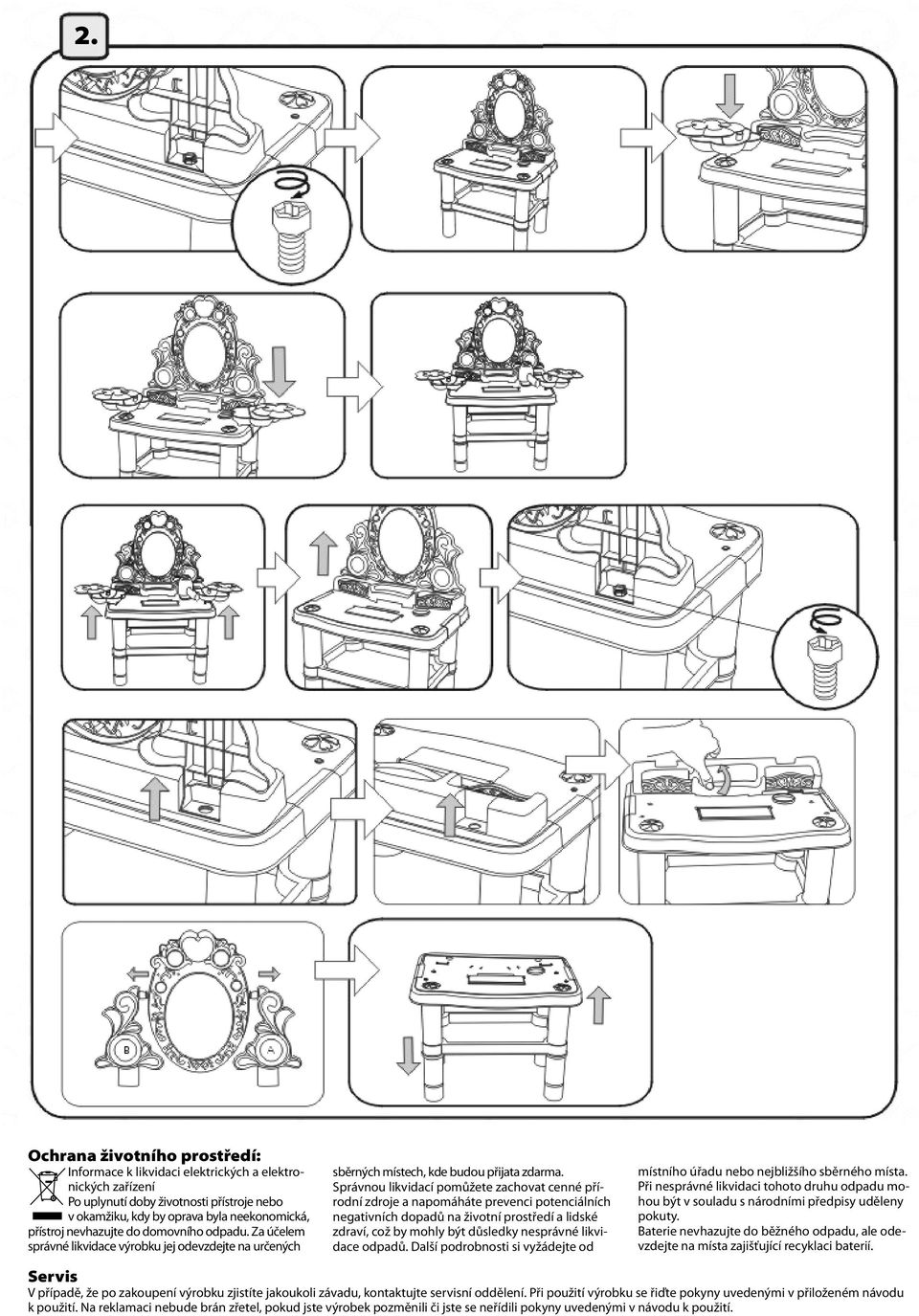 2.

B

A

Ochrana životního prostředí:

Informace k likvidaci elektrických a elektronických zařízení
Po uplynutí doby životnosti přístroje nebo v okamžiku, kdy by oprava byla neekonomická, přístroj nevhazujte do domovního odpadu. Za účelem správné likvidace výrobku jej odevzdejte na určených sběrných místech, kde budou přijata zdarma. Správnou likvidací pomůžete zachovat cenné přírodní zdroje a napomáháte prevenci potenciálních negativních dopadů na životní prostředí a lidské zdraví, což by mohly být důsledky nesprávné likvidace odpadů. Další podrobnosti si vyžádejte od místního úřadu nebo nejbližšího sběrného místa. Při nesprávné likvidaci tohoto druhu odpadu mohou být v souladu s národními předpisy uděleny pokuty.
Baterie nevhazujte do běžného odpadu, ale odevzdejte na místa zajišťující recyklaci baterií.

Servis
V případě, že po zakoupení výrobku zjistíte jakoukoli závadu, kontaktujte servisní oddělení. Při použití výrobku se řiďte pokyny uvedenými v přiloženém návodu k použití. Na reklamaci nebude brán zřetel, pokud jste výrobek pozměnili či jste se neřídili pokyny uvedenými v návodu k použití.