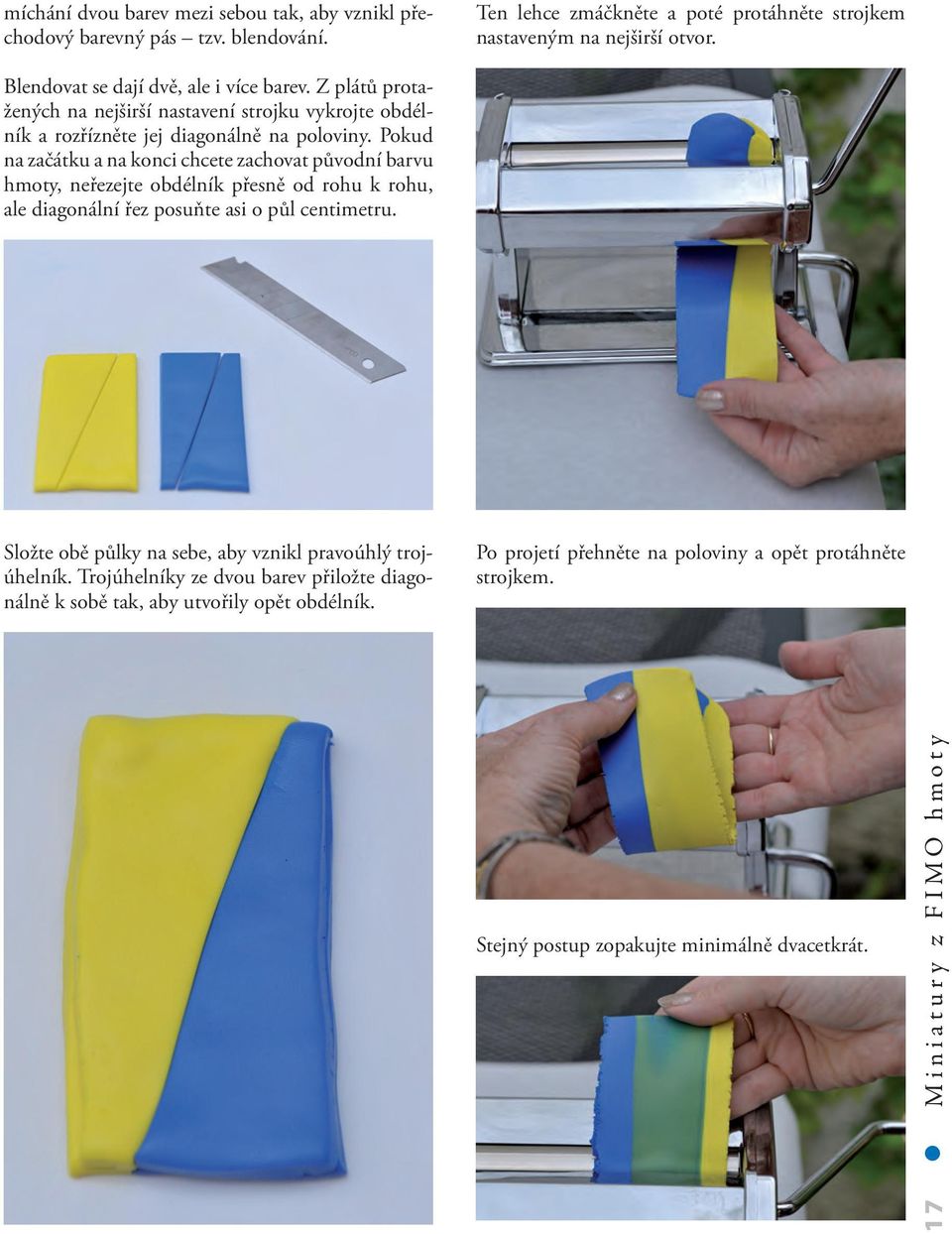 míchání dvou barev mezi sebou tak, aby vznikl přechodový barevný pás – tzv. blendování.

Blendovat se dají dvě, ale i více barev. Z plátů protažených na nejširší nastavení strojku vykrojte obdélník a rozřízněte jej diagonálně na poloviny. Pokud na začátku a na konci chcete zachovat původní barvu hmoty, neřezejte obdélník přesně od rohu k rohu, ale diagonální řez posuňte asi o půl centimetru.

Složte obě půlky na sebe, aby vznikl pravoúhlý trojúhelník. Trojúhelníky ze dvou barev přiložte diagonálně k sobě tak, aby utvořily opět obdélník.

Ten lehce zmáčkněte a poté protáhněte strojkem nastaveným na nejširší otvor.

Po projetí přehněte na poloviny a opět protáhněte strojkem.

Stejný postup zopakujte minimálně dvacetkrát.

17 Miniatury z FIMO hmoty