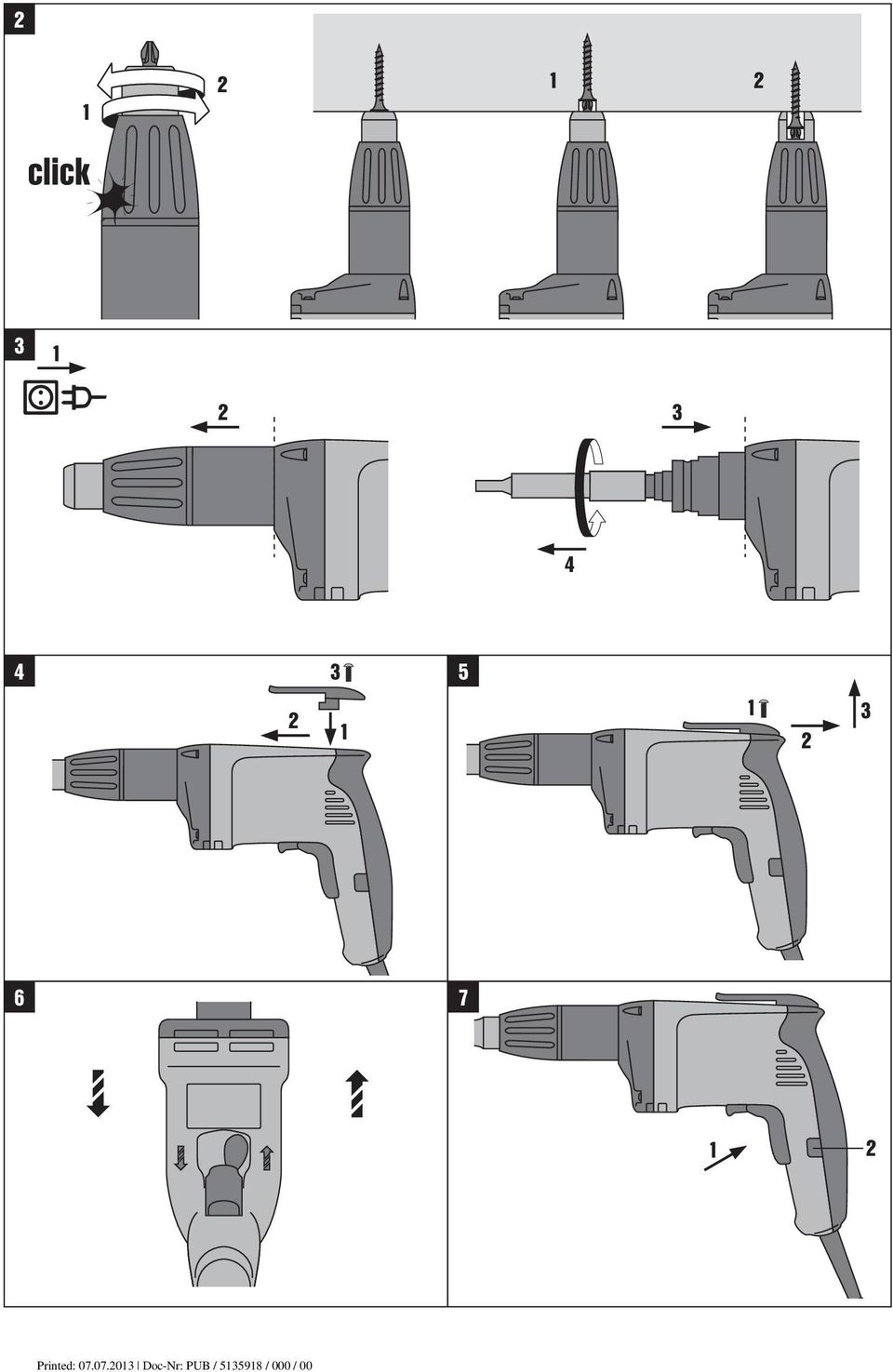 2

1

2

click

1

2

3

1

2

3

4

4

3

2

1

5

1

2

3

6

7

1

2

Printed: 07.07.2013 | Doc-Nr: PUB / 5135918 / 000 / 00