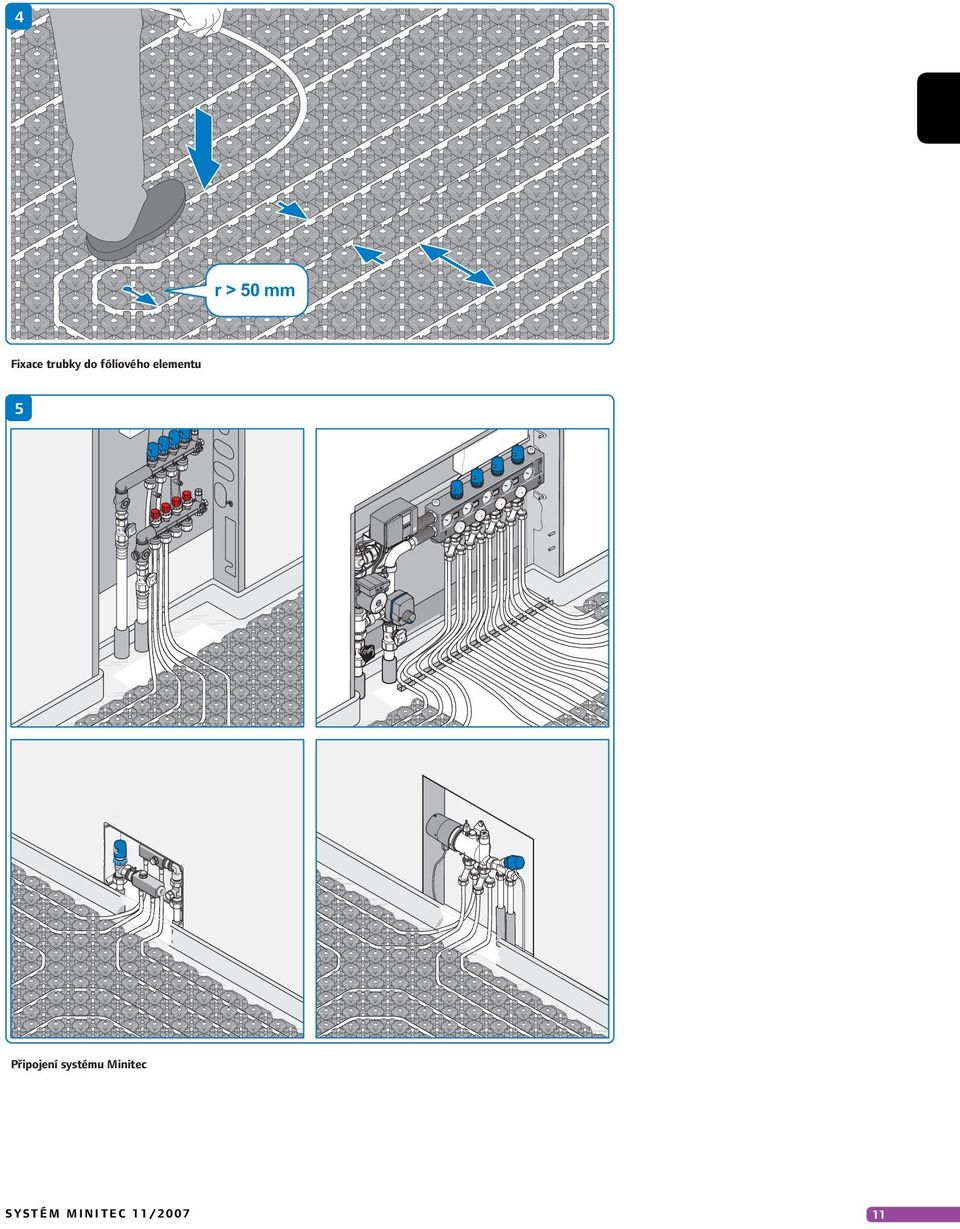 4

r > 50 mm

Fixace trubky do fóliového elementu

5

Připojení systému Minitec

SYSTÉM MINITEC 11/2007

11