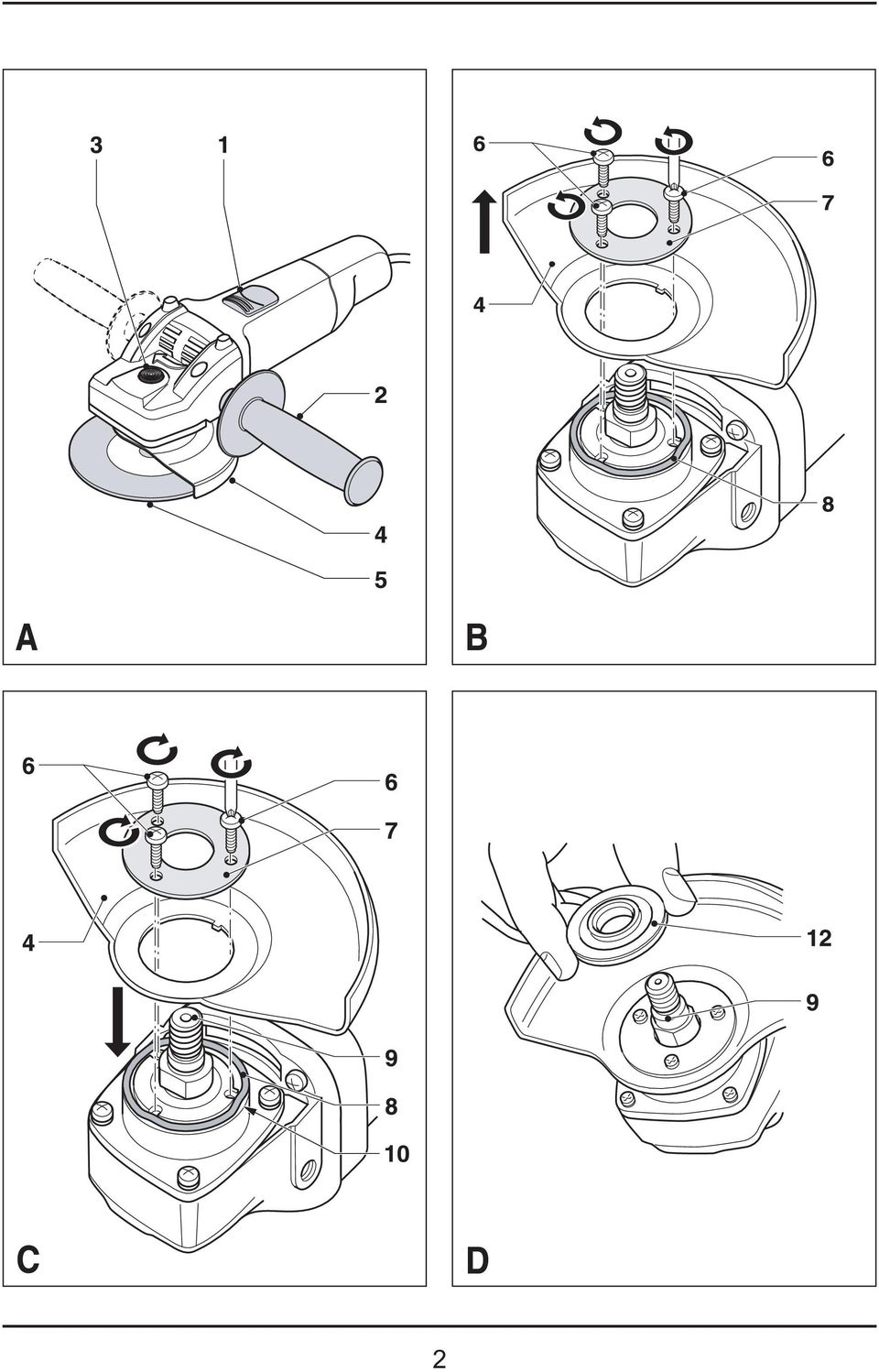 3
1
2
4
5
A

6
6
7
4
8
B

6
6
7
4
9
8
10
C

12
9
D

2