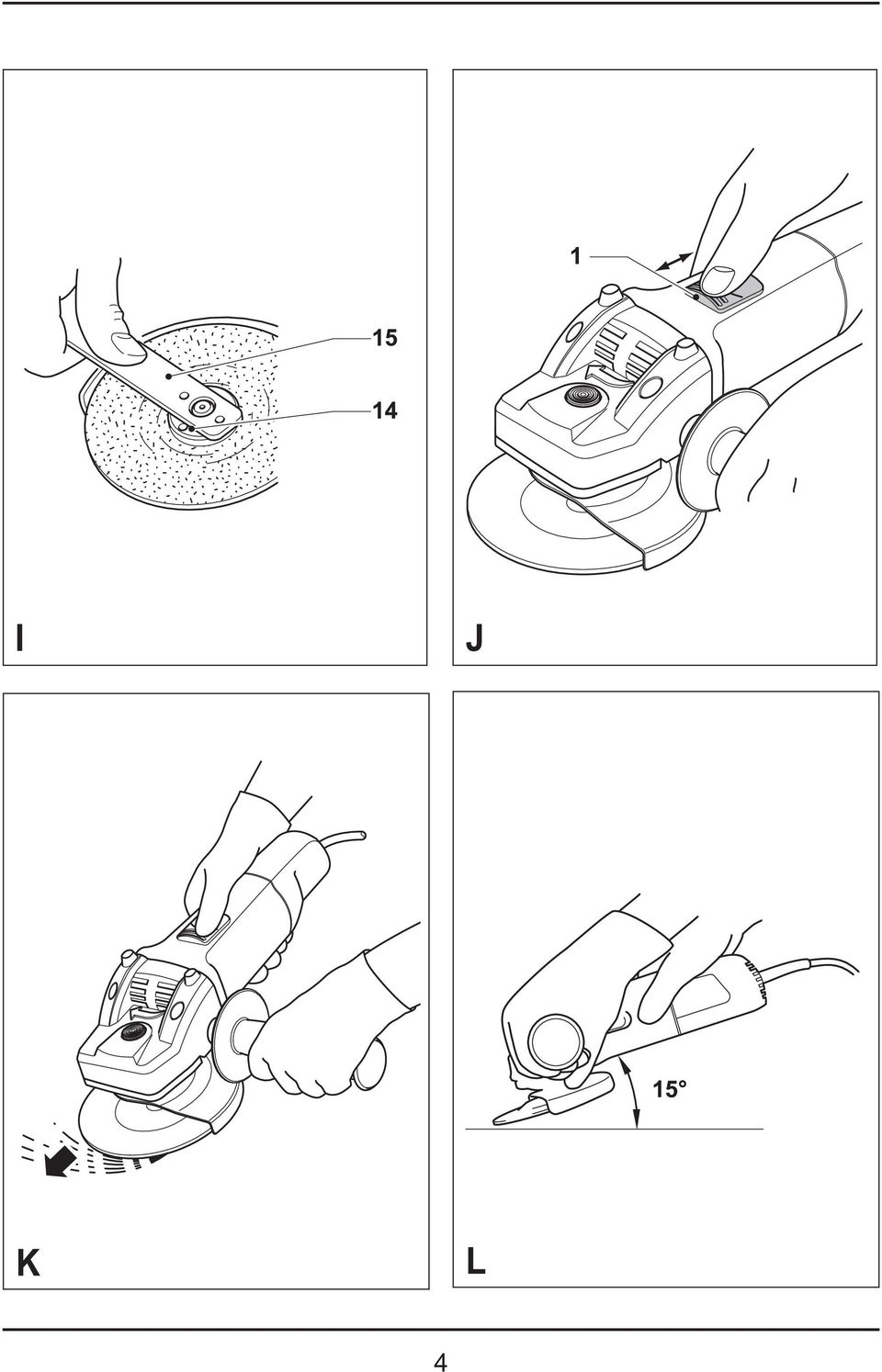 15

14

I

1

J

K

15°

L

4