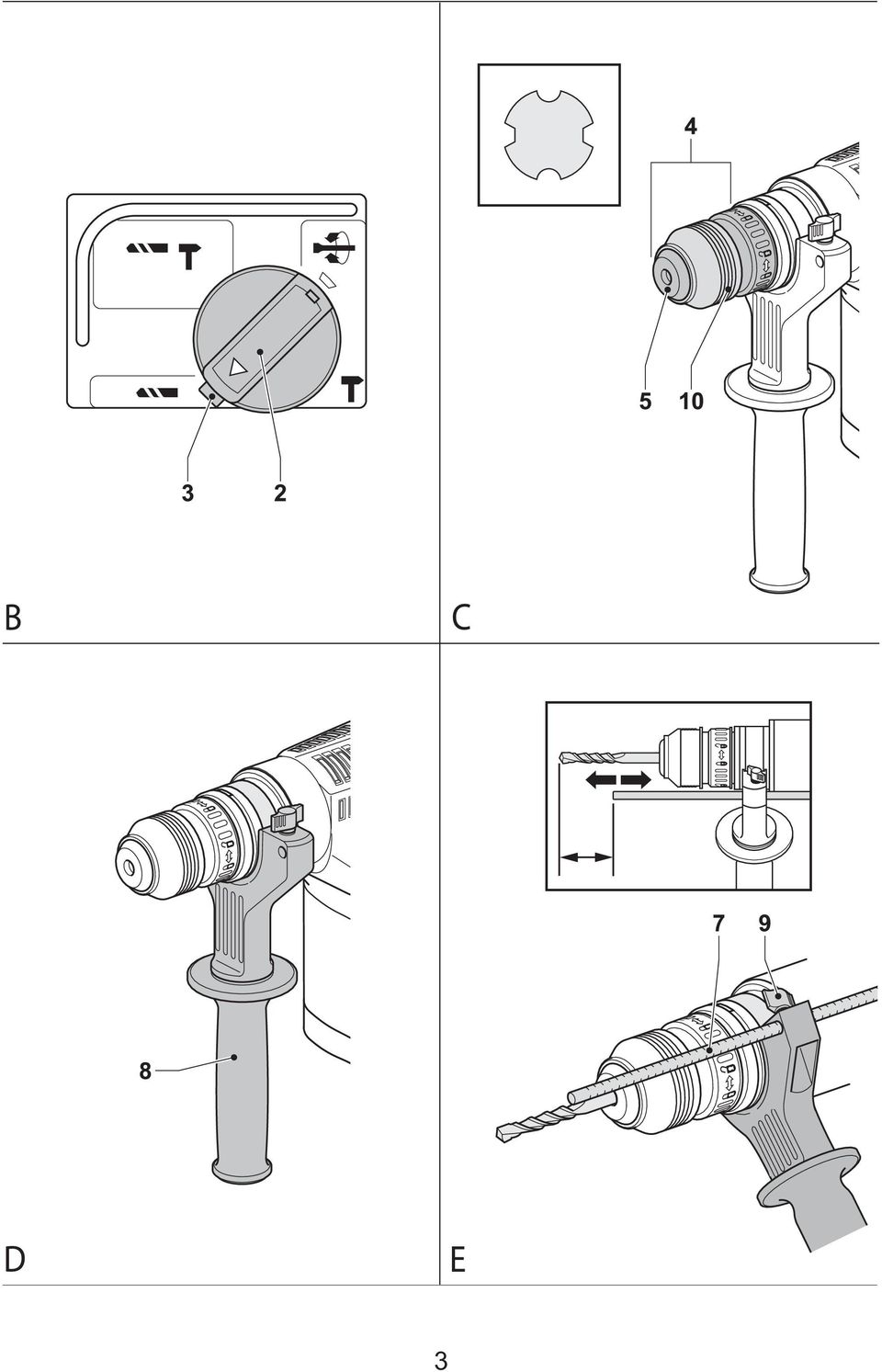 3
2
B
4
5
10
C
8
D
7
9
E
3