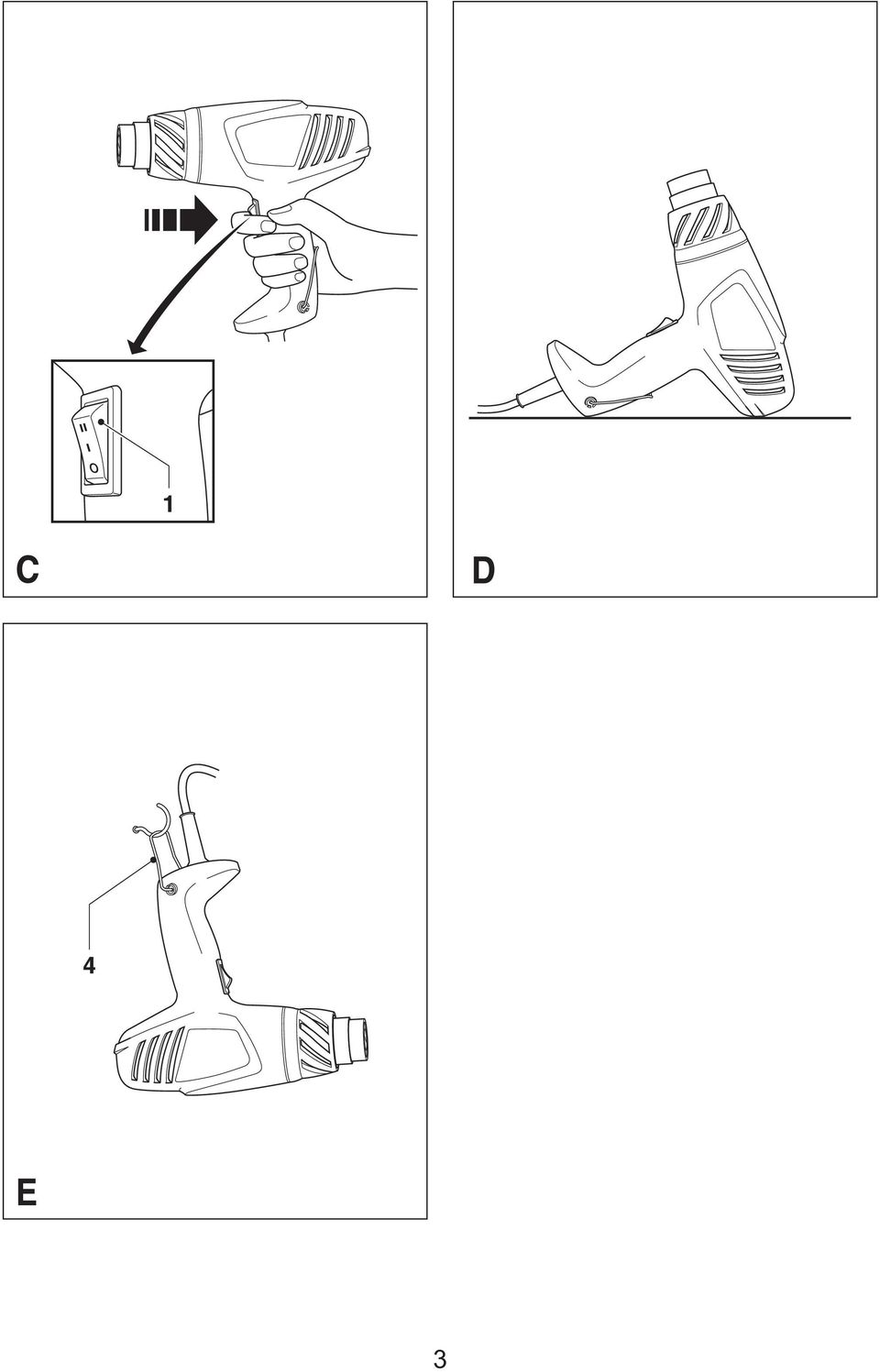 II
I
O
1
C
D
4
E
3