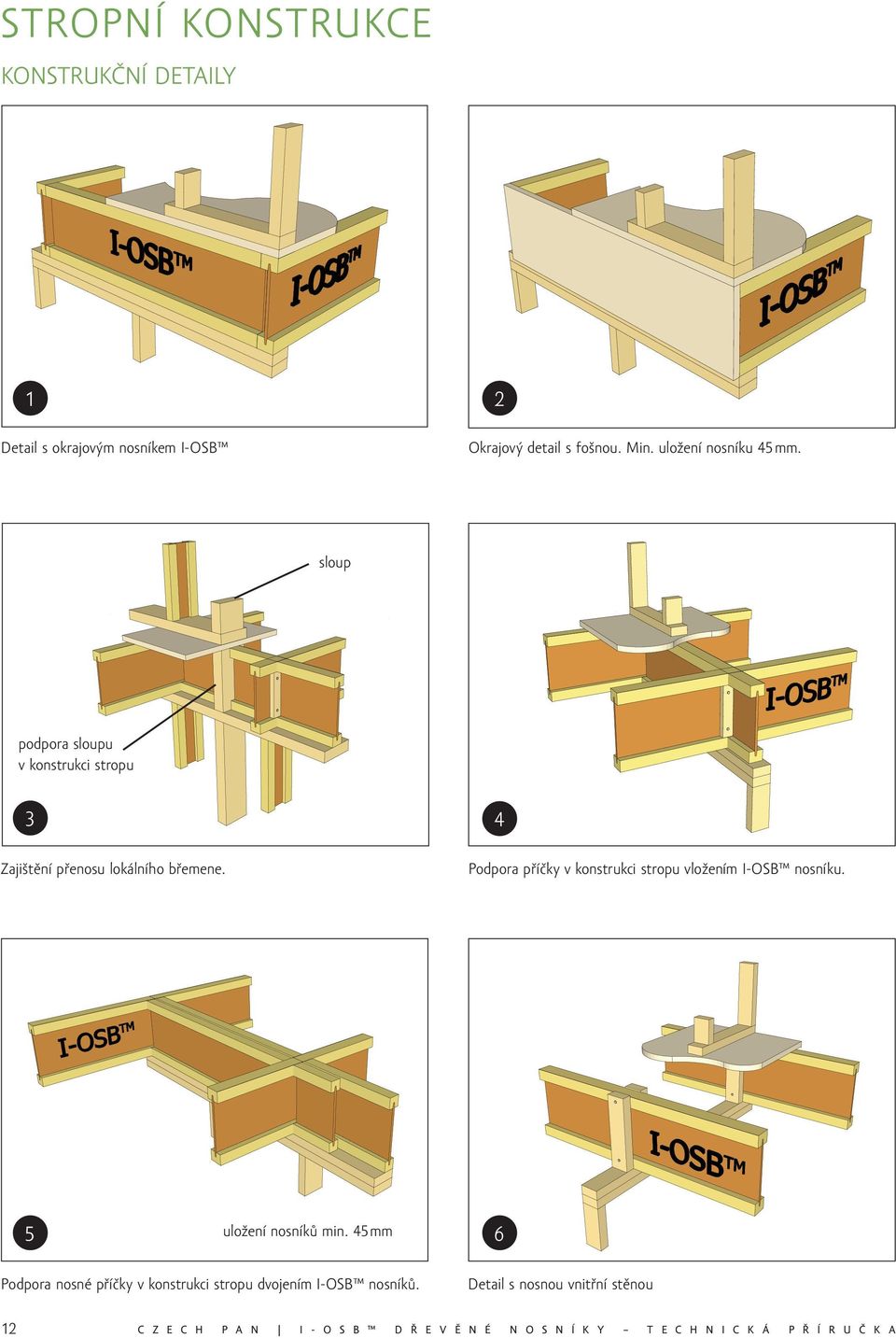 STROPNÍ KONSTRUKCE

KONSTRUKČNÍ DETAILY

I-OSB™

I-OSB™

1

Detail s okrajovým nosníkem I-OSB™

I-OSB™

2

Okrajový detail s fošnou. Min. uložení nosníku 45 mm.

sloup

podpora sloupu v konstrukci stropu

3

Zajištění přenosu lokálního břemene.

I-OSB™

4

Podpora příčky v konstrukci stropu vložením I-OSB™ nosníku.

I-OSB™

5

uložení nosníků min. 45 mm

Podpora nosné příčky v konstrukci stropu dvojením I-OSB™ nosníků.

I-OSB™

6

Detail s nosnou vnitřní stěnou

12 CZECH PAN | I-OSB™ DŘEVĚNÉ NOSNÍKY – TECHNICKÁ PŘÍRUČKA