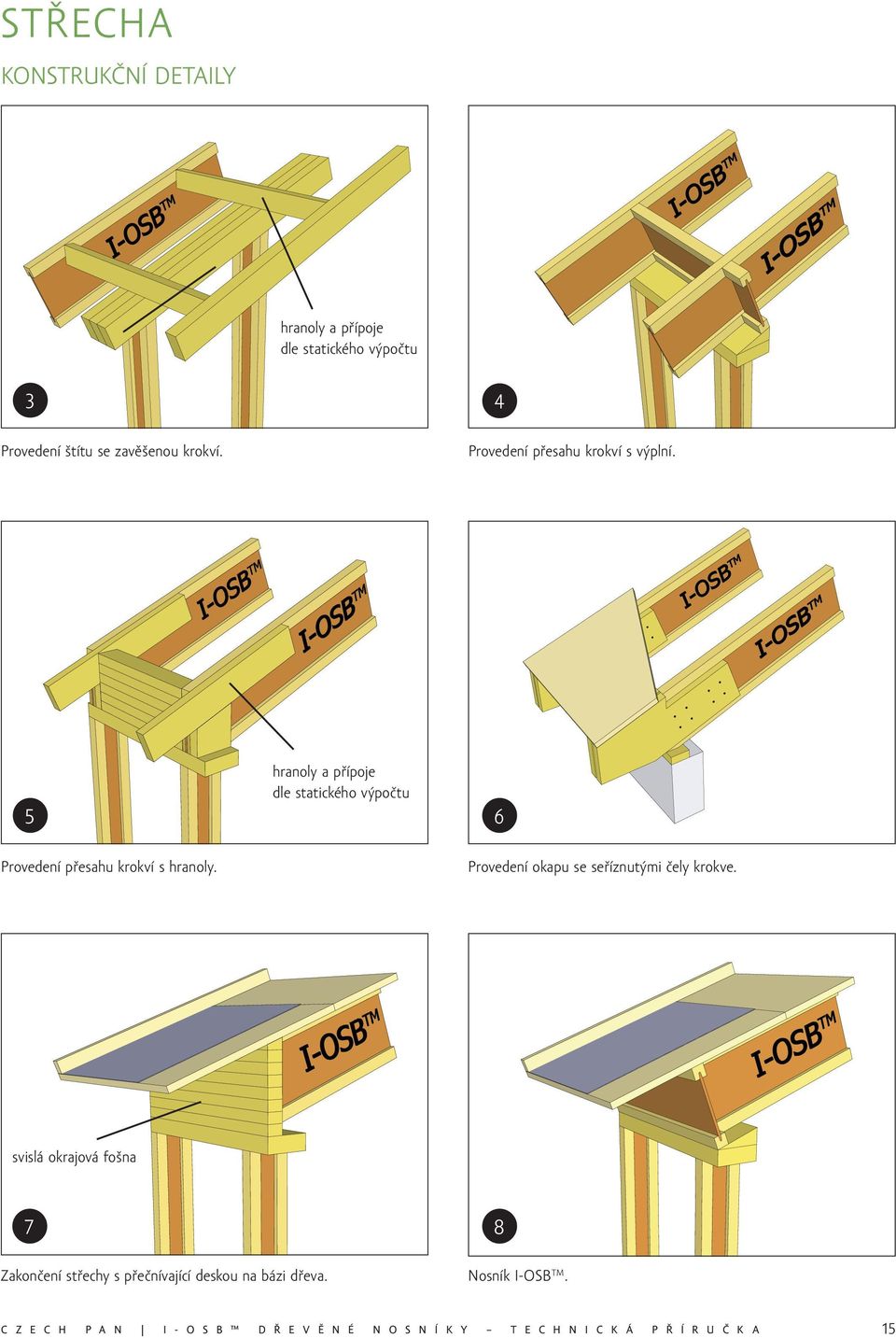 STŘECHA

KONSTRUKČNÍ DETAILY

I-OSB™

hranoly a přípoje dle statického výpočtu

3

Provedení štítu se zavěšenou krokví.

I-OSB™

I-OSB™

4

Provedení přesahu krokví s výplní.

I-OSB™

I-OSB™

hranoly a přípoje dle statického výpočtu

5

Provedení přesahu krokví s hranoly.

I-OSB™

I-OSB™

6

Provedení okapu se seříznutými čely krokve.

I-OSB™

svislá okrajová fošna

7

Zakončení střechy s přečnívající deskou na bázi dřeva.

I-OSB™

8

Nosník I-OSB™.

CZECH PAN | I-OSB™ DŘEVĚNÉ NOSNÍKY – TECHNICKÁ PŘÍRUČKA

15