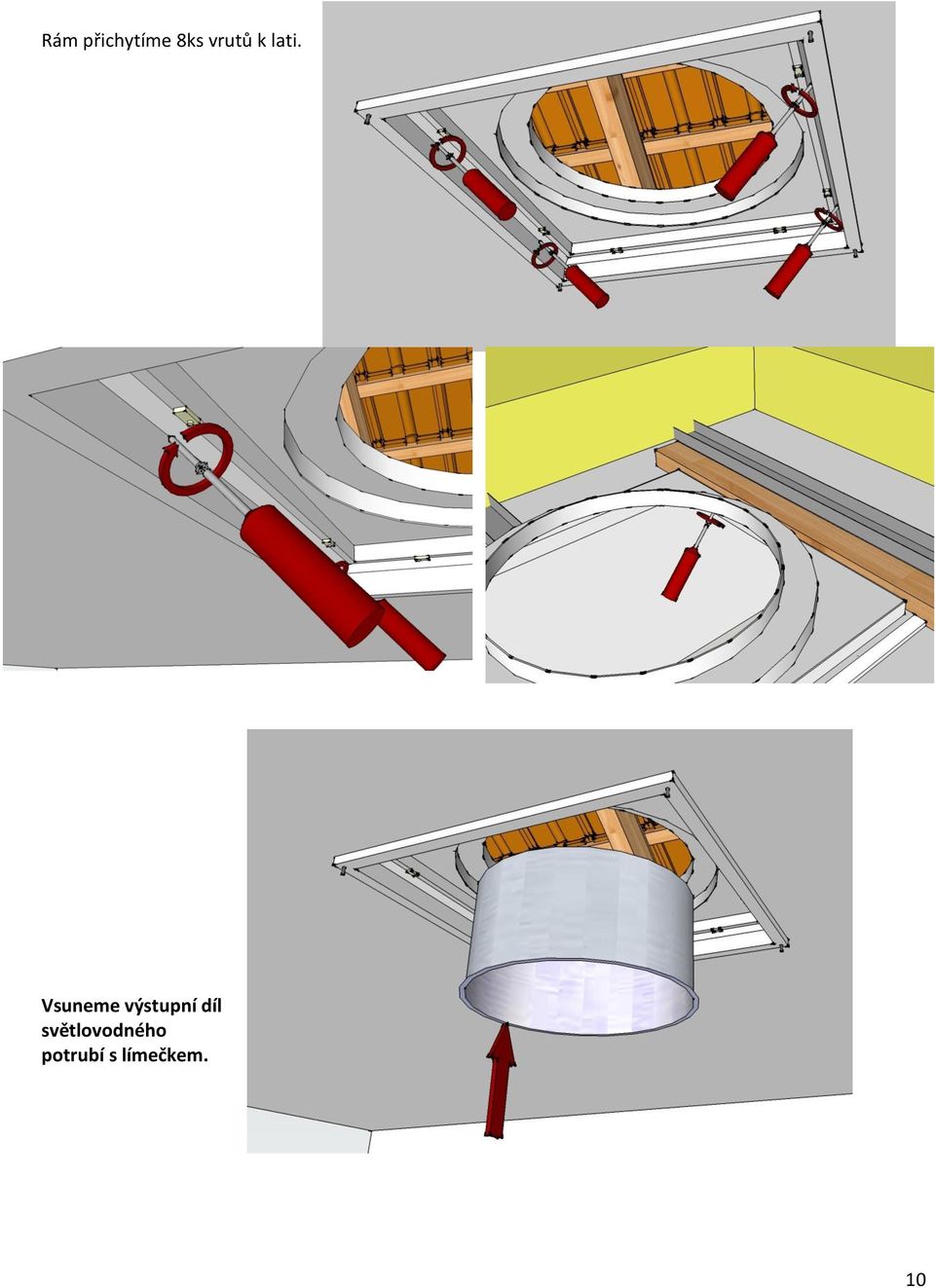 Rám přichytíme 8ks vrutů k lati.

Vsuneme výstupní díl světlovodného potrubí s límečkem.

10