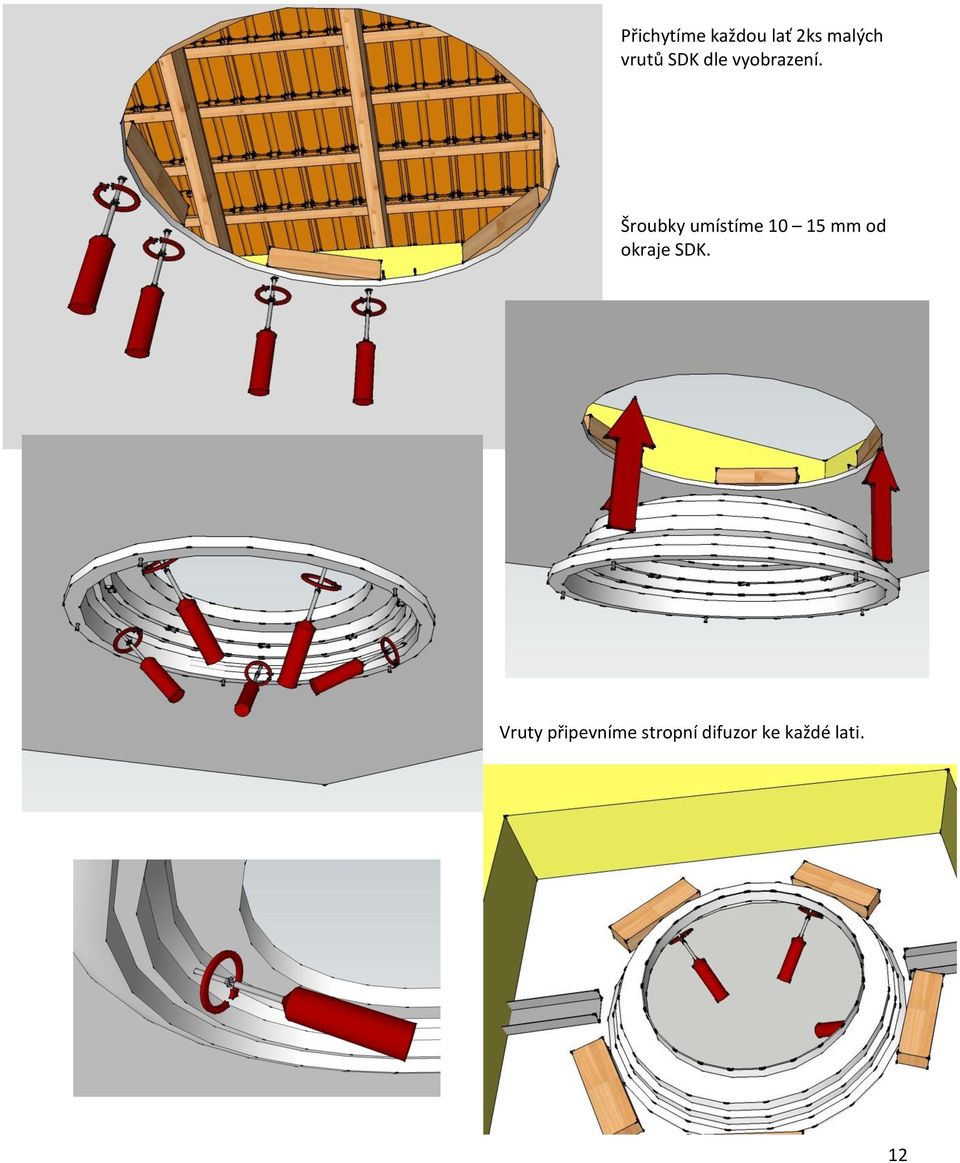 Přichytíme každou lať 2ks malých vrutů SDK dle vyobrazení.

Šroubky umístíme 10 – 15 mm od okraje SDK.

Vruty připevníme stropní difuzor ke každé lati.

12