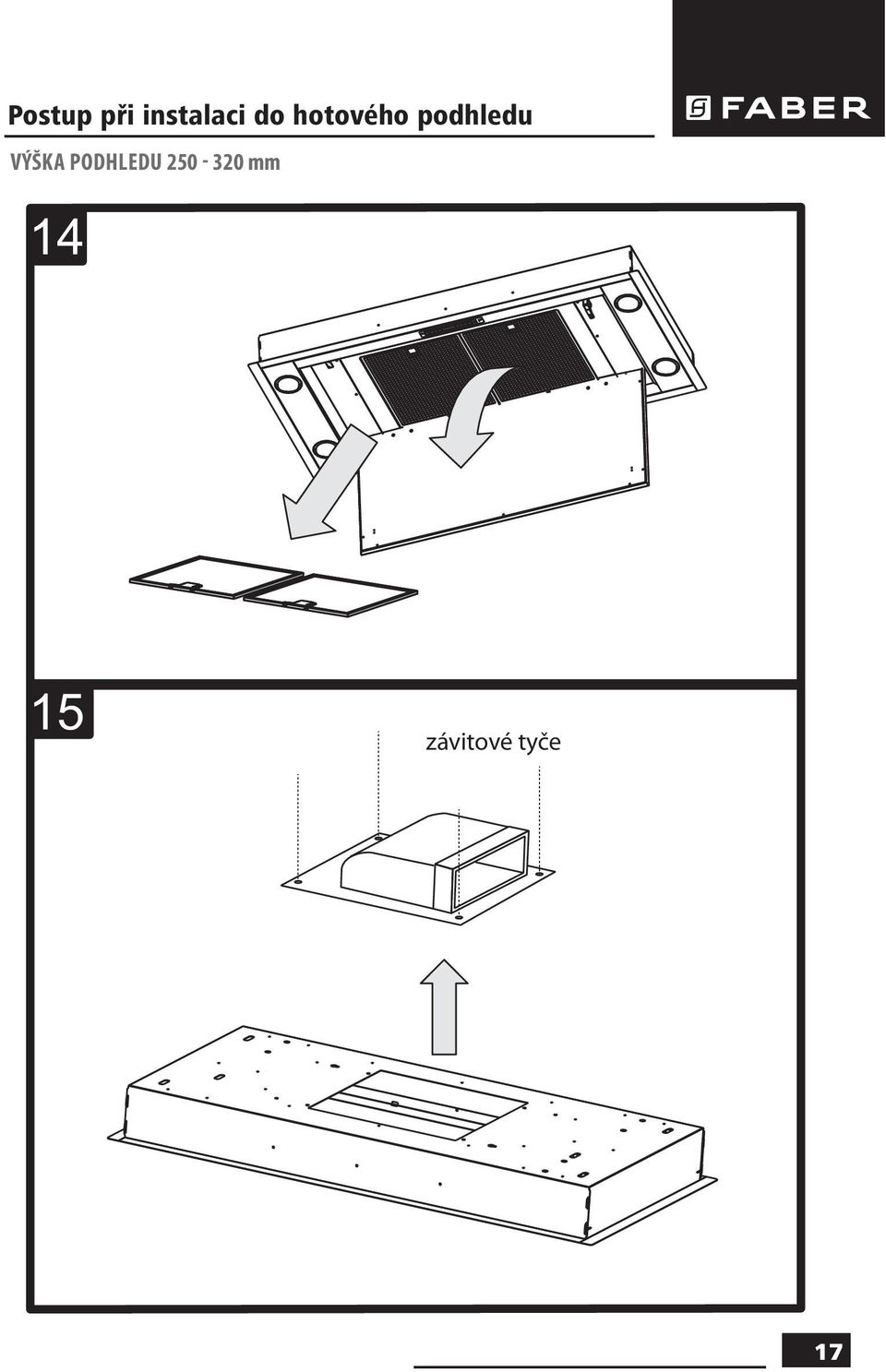 Postup při instalaci do hotového podhledu

FABER

VÝŠKA PODHLEDU 250 - 320 mm

14

15

závitové tyče

17