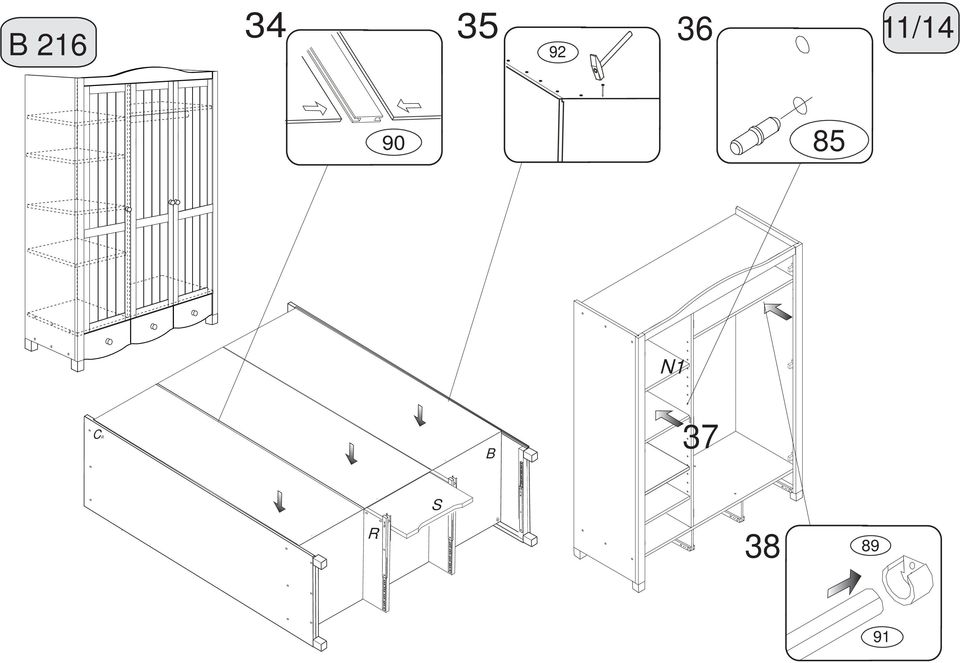 B 216

34

90

35

92

36

85

11/14

C

B

S

R

N1

37

38

89

91