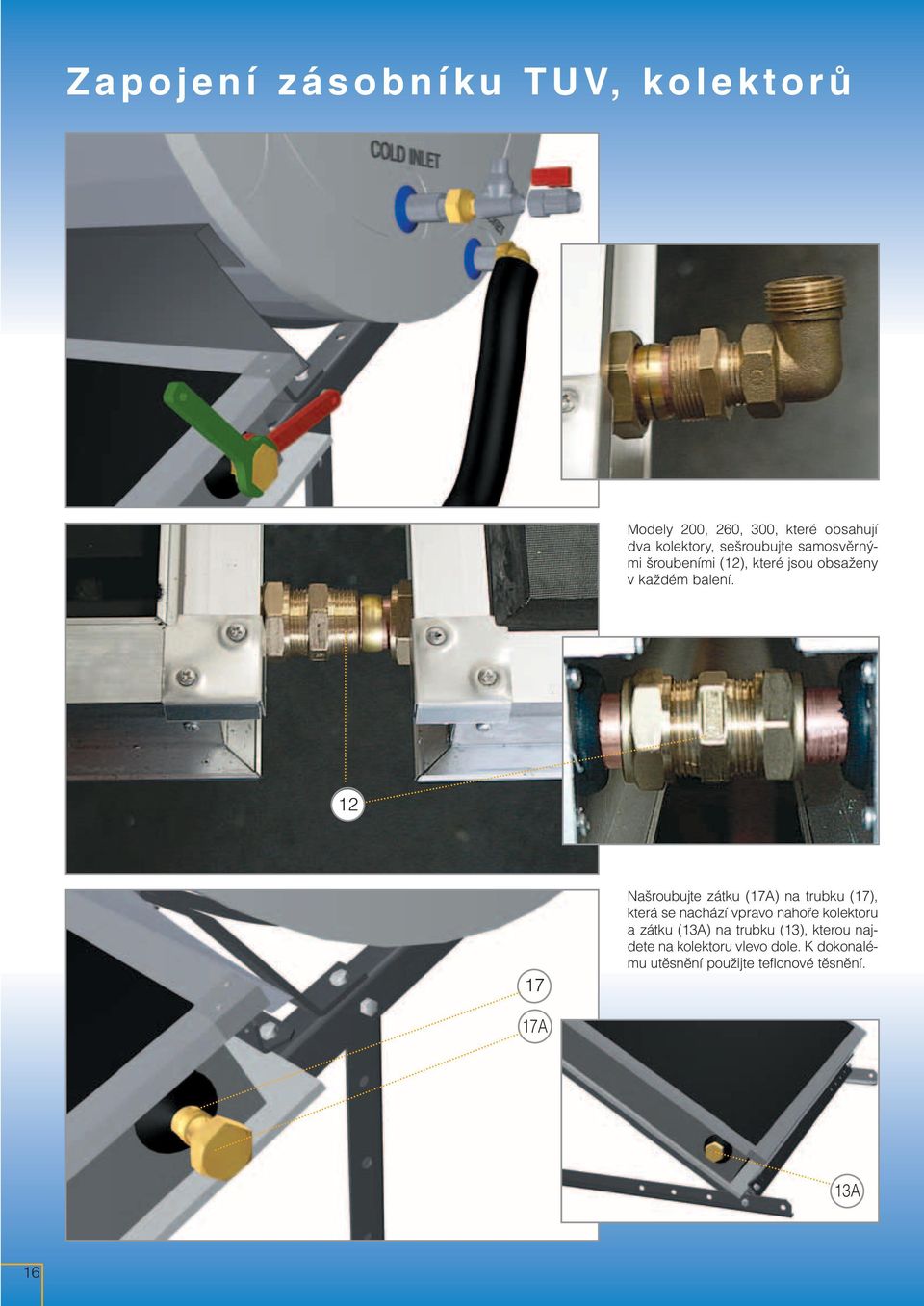 Zapojení zásobníku TUV, kolektorů

COLD INLET

Modely 200, 260, 300, které obsahují dva kolektory, sešroubujte samosvěrnými šroubeními (12), které jsou obsaženy v každém balení.

12

Našroubujte zátku (17A) na trubku (17), která se nachází vpravo nahoře kolektoru a zátku (13A) na trubku (13), kterou najdete na kolektoru vlevo dole. K dokonalému utěsnění použijte teflonové těsnění.

17

17A

13A

16