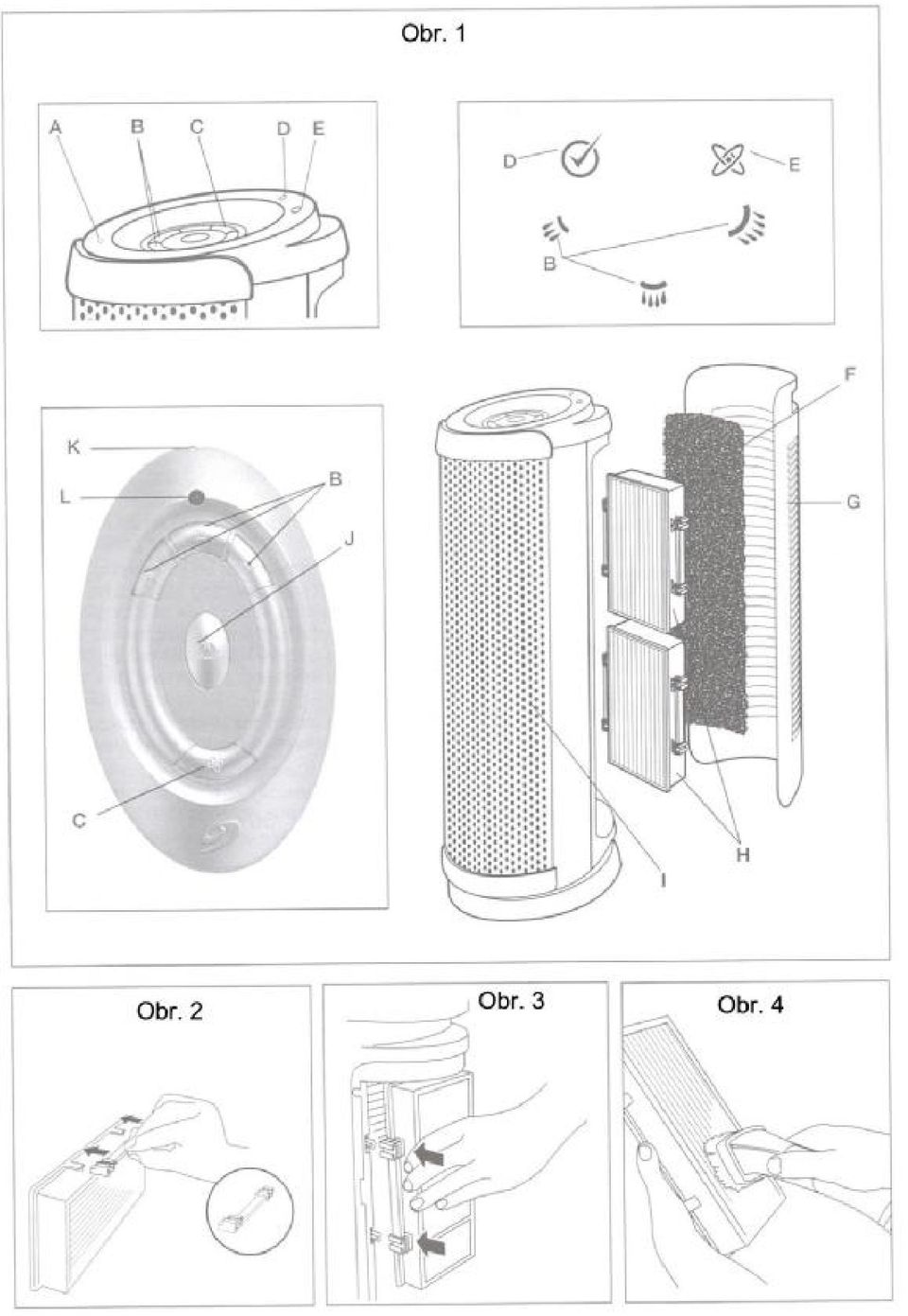 Obr. 1

A B C D E

D E

B

K L B J C

F G H I

Obr. 2

Obr. 3

Obr. 4