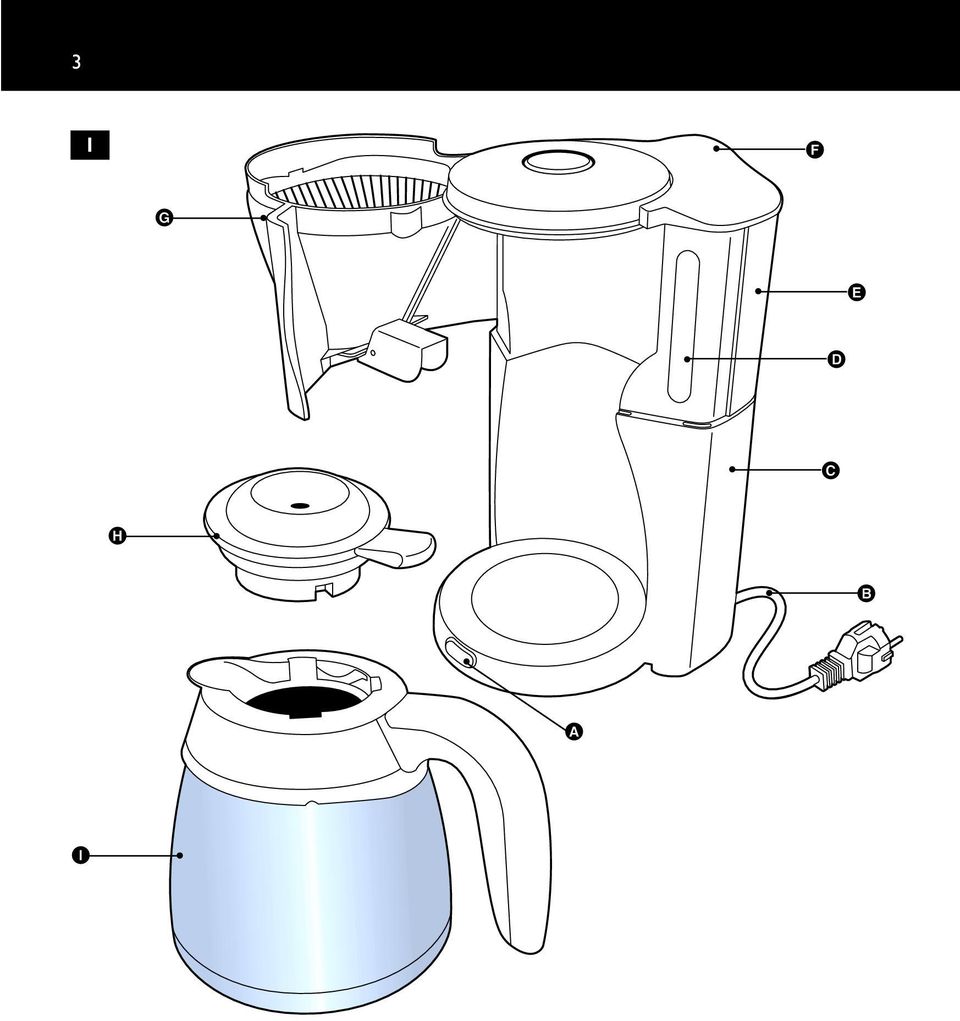 3

1

F

G

E

D

C

H

B

A

I