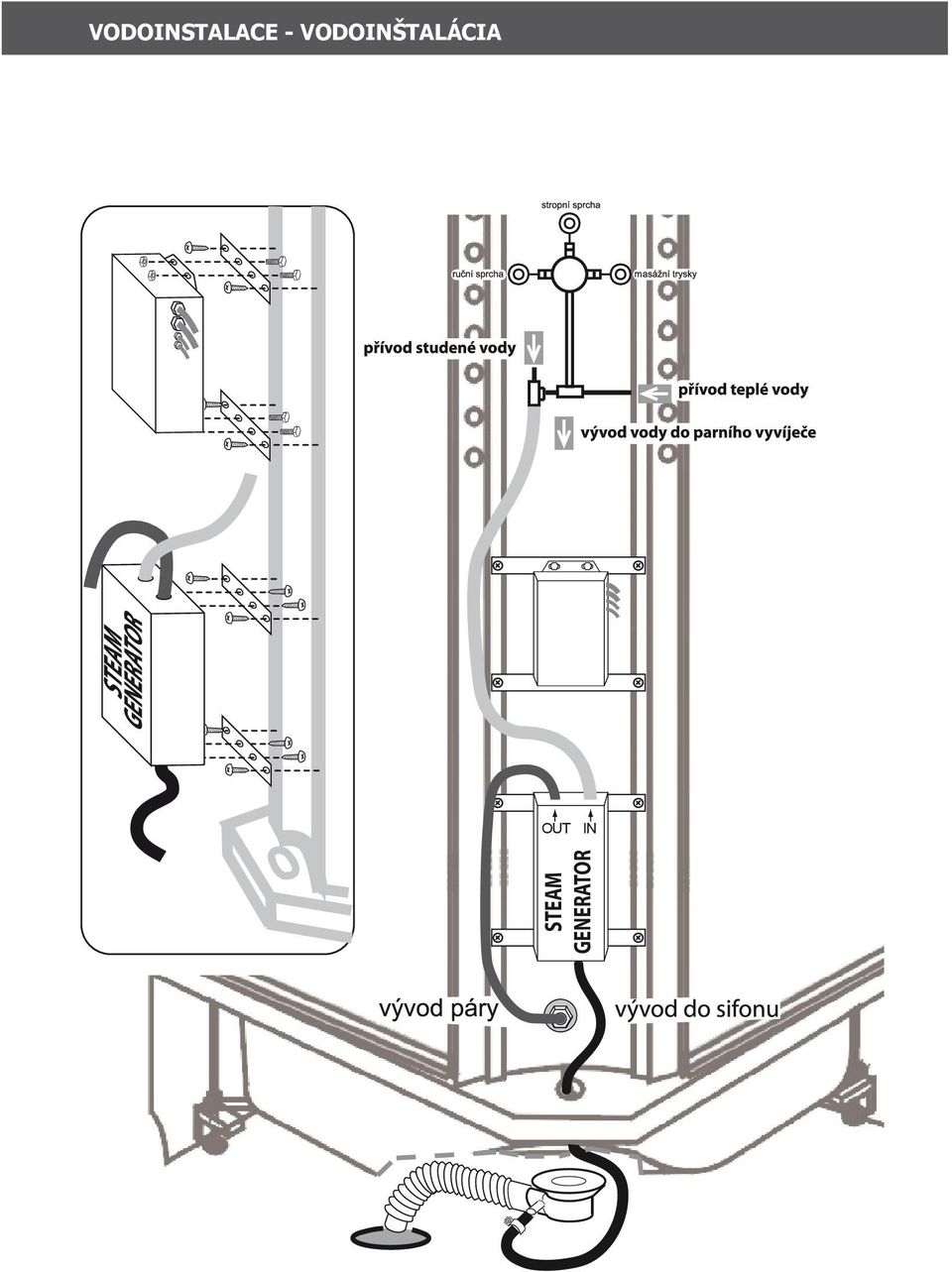 VODOINSTALACE - VODOINŠTALÁCIA

STEAM GENERATOR

stropní sprcha

ruční sprcha

masážní trysky

přívod studené vody

přívod teplé vody

vývod vody do parního vyvíječe

OUT IN

STEAM GENERATOR

vývod páry

vývod do sifonu