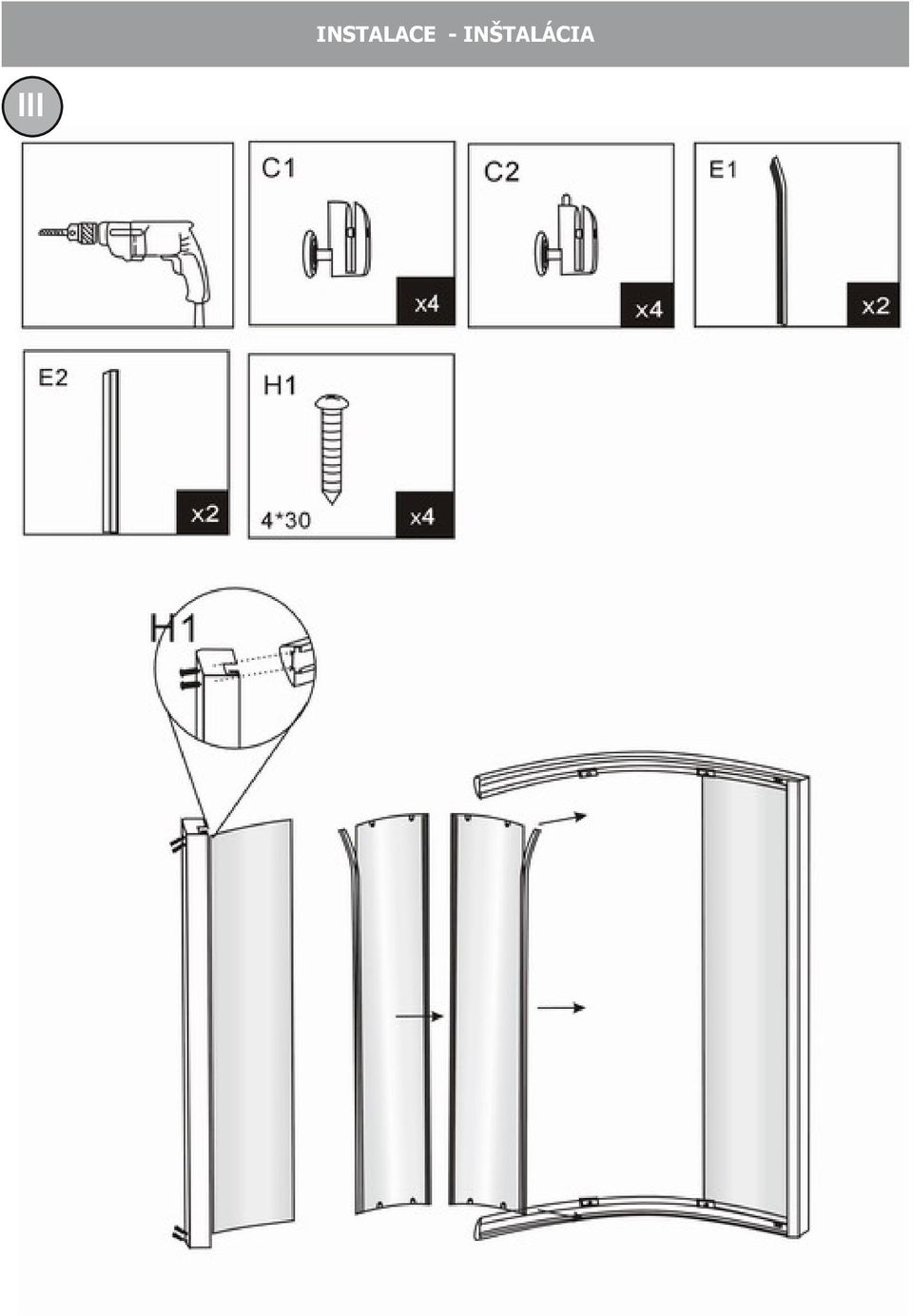 INSTALACE - INŠTALÁCIA

III

C1

x4

C2

x4

E1

x2

E2

x2

H1

4*30

x4

H1