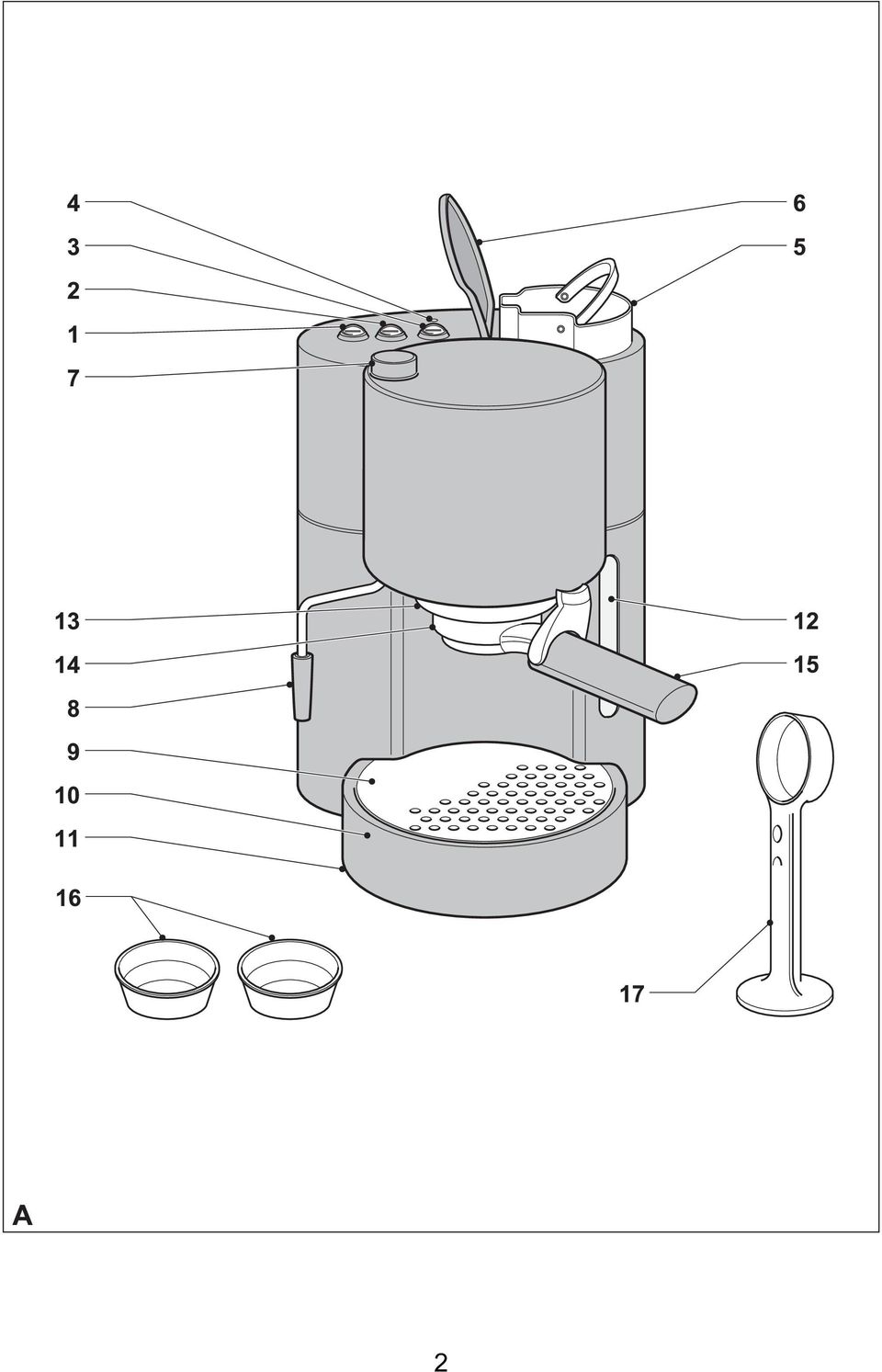 4
3
2
1
7
6
5
13
14
8
9
10
11
12
15
16
17
A
2