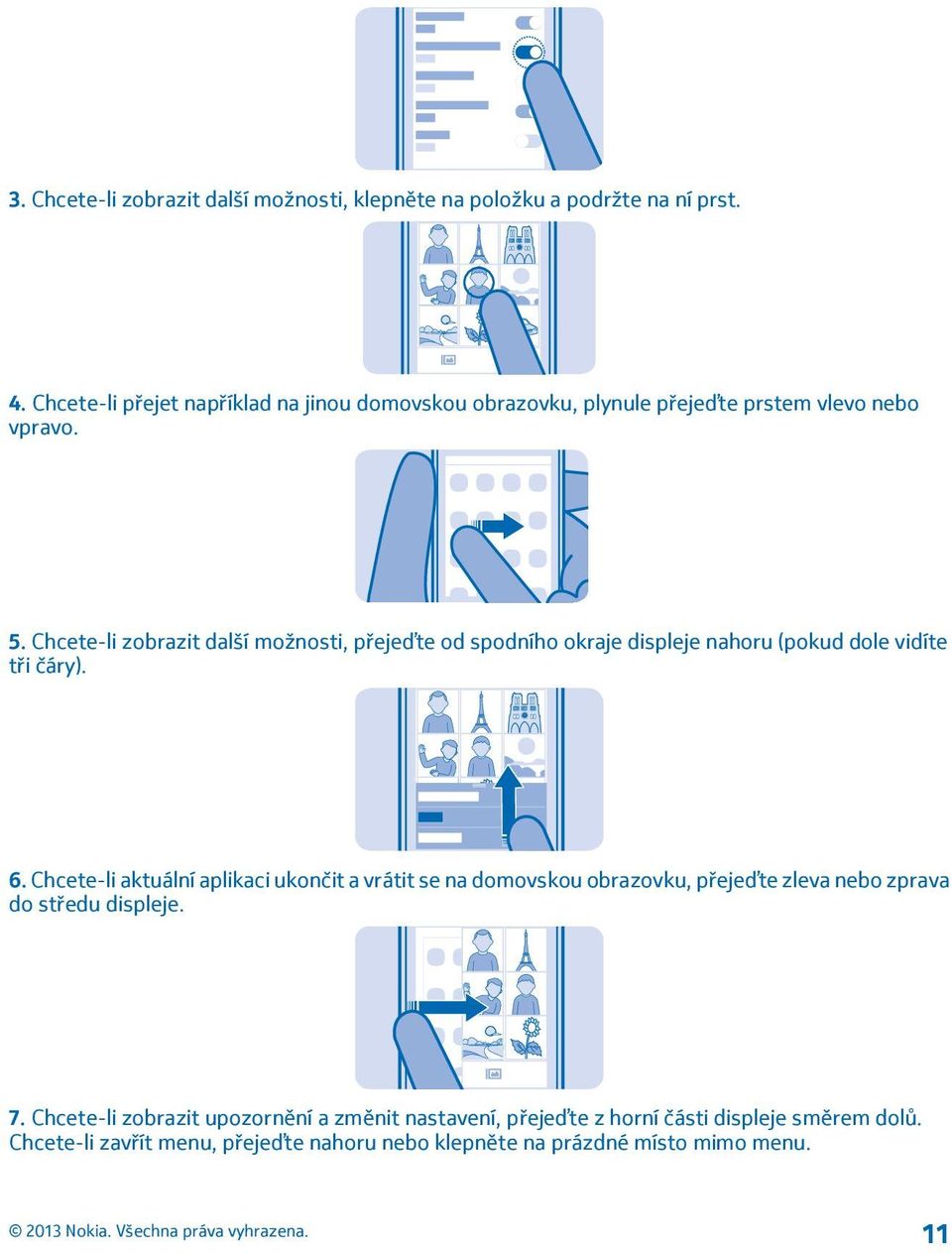 3. Chcete-li zobrazit další možnosti, klepněte na položku a podržte na ní prst.

4. Chcete-li přejet například na jinou domovskou obrazovku, plynule přejeďte prstem vlevo nebo vpravo.

5. Chcete-li zobrazit další možnosti, přejeďte od spodního okraje displeje nahoru (pokud dole vidíte tři čáry).

6. Chcete-li aktuální aplikaci ukončit a vrátit se na domovskou obrazovku, přejeďte zleva nebo zprava do středu displeje.

7. Chcete-li zobrazit upozornění a změnit nastavení, přejeďte z horní části displeje směrem dolů. Chcete-li zavřít menu, přejeďte nahoru nebo klepněte na prázdné místo mimo menu.

© 2013 Nokia. Všechna práva vyhrazena.

11