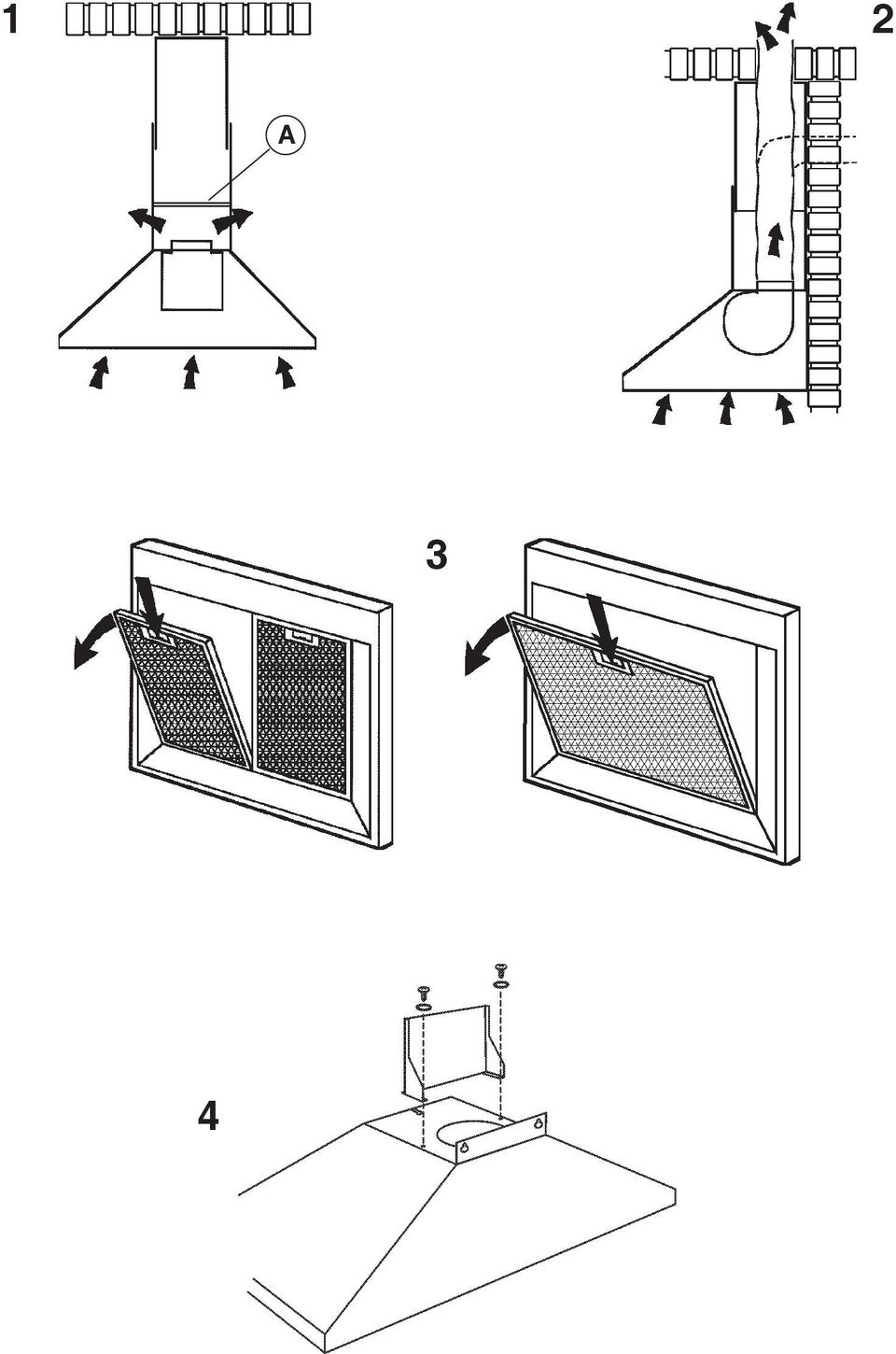 1

A

2

3

4