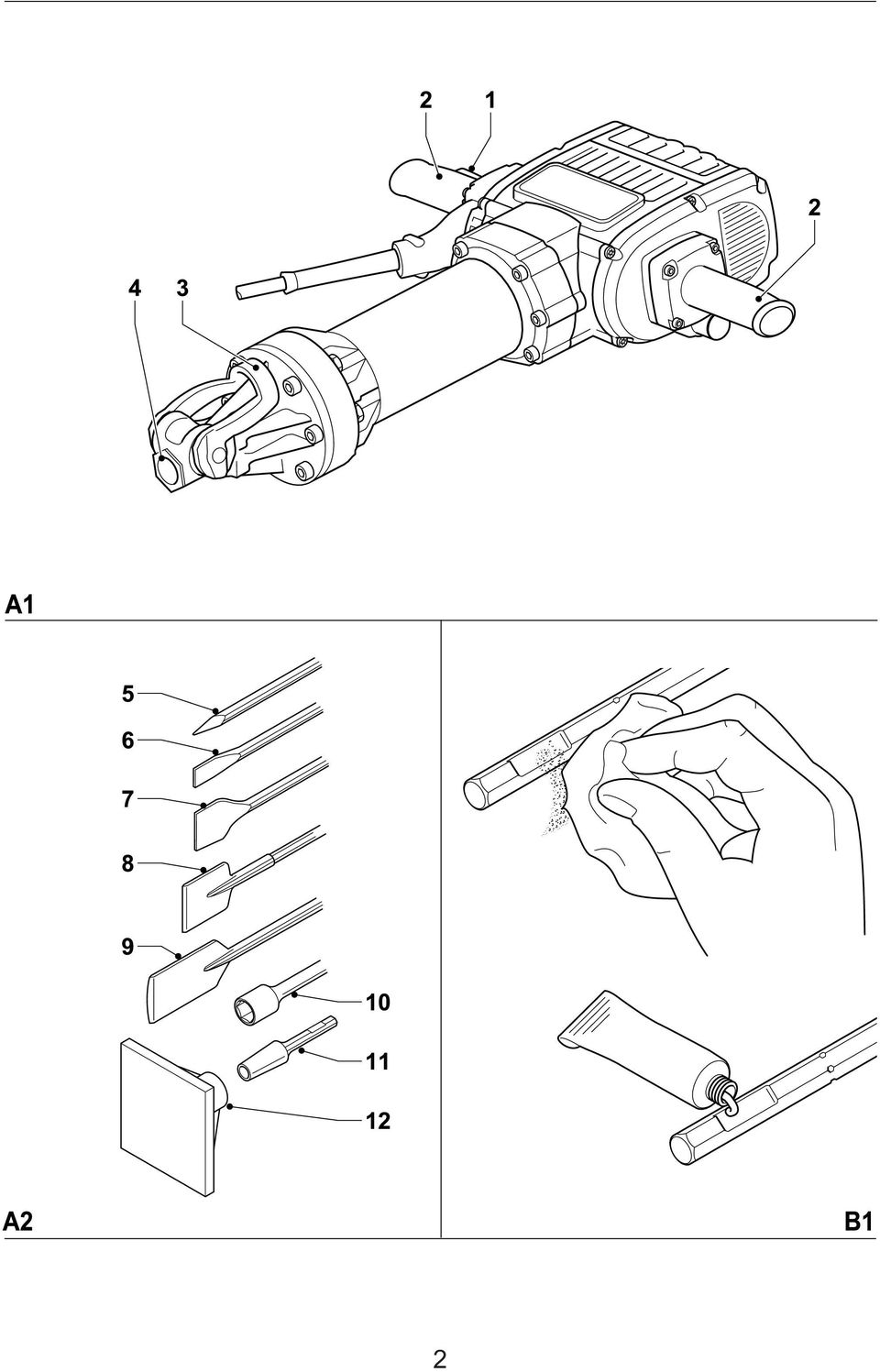 2 1

2

4 3

A1

5

6

7

8

9

10

11

12

A2

B1

2