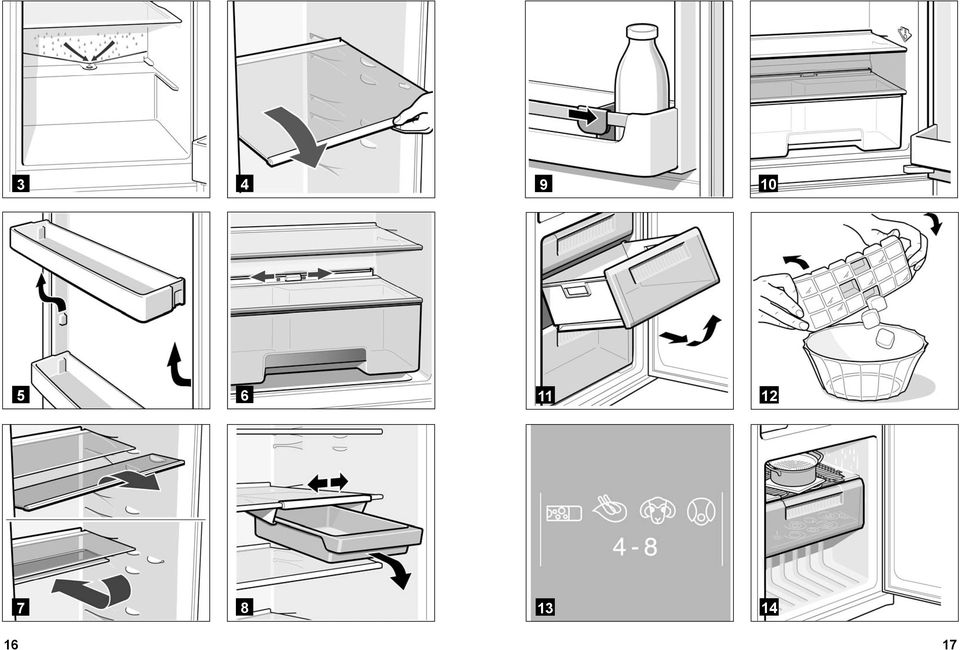 3

4

5

6

7

8

16

9

10

11

12

4 - 8

13

14

17