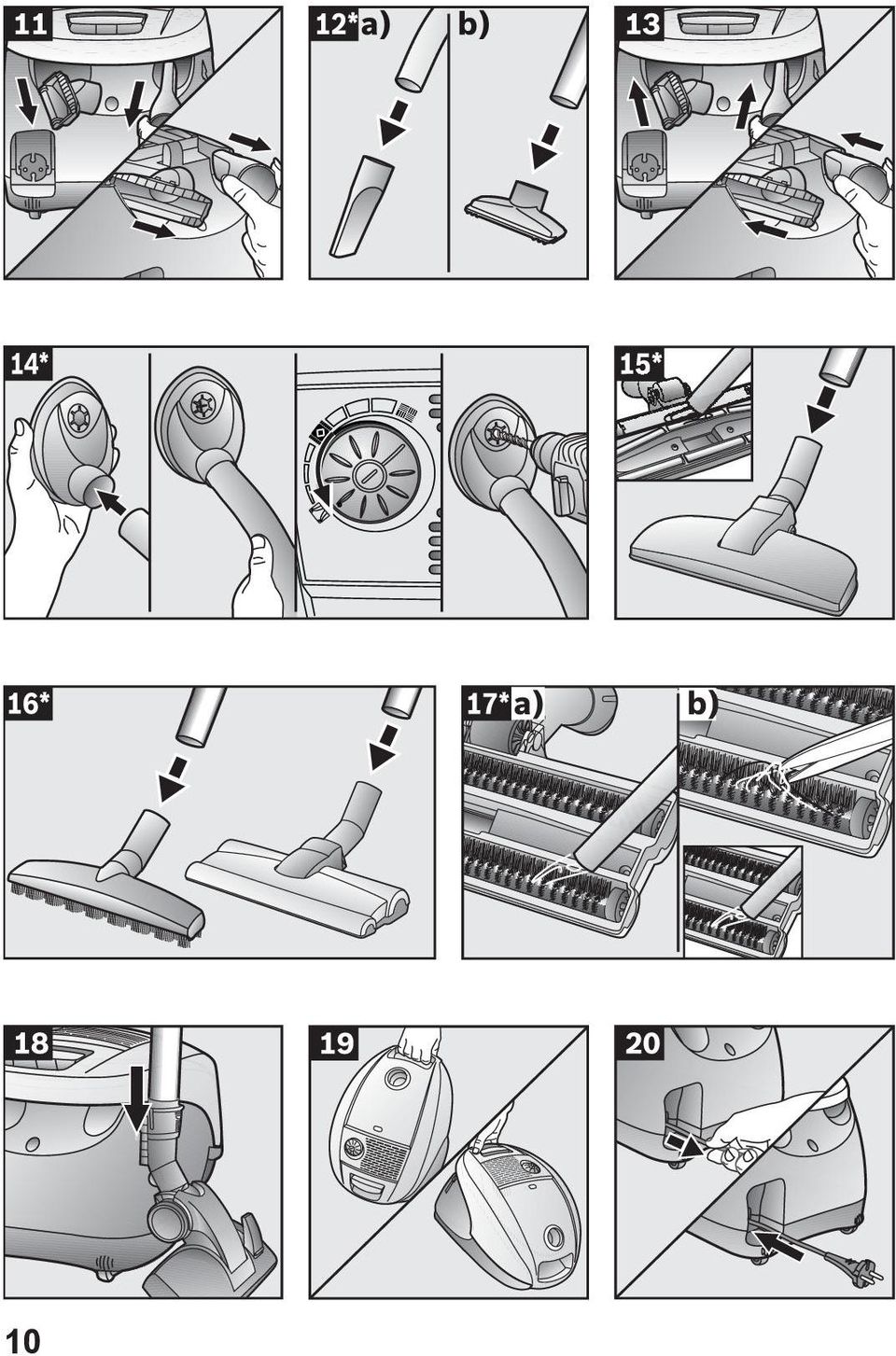 11

12* a)

b)

13

14*

15*

16*

17* a)

b)

18

19

20

10